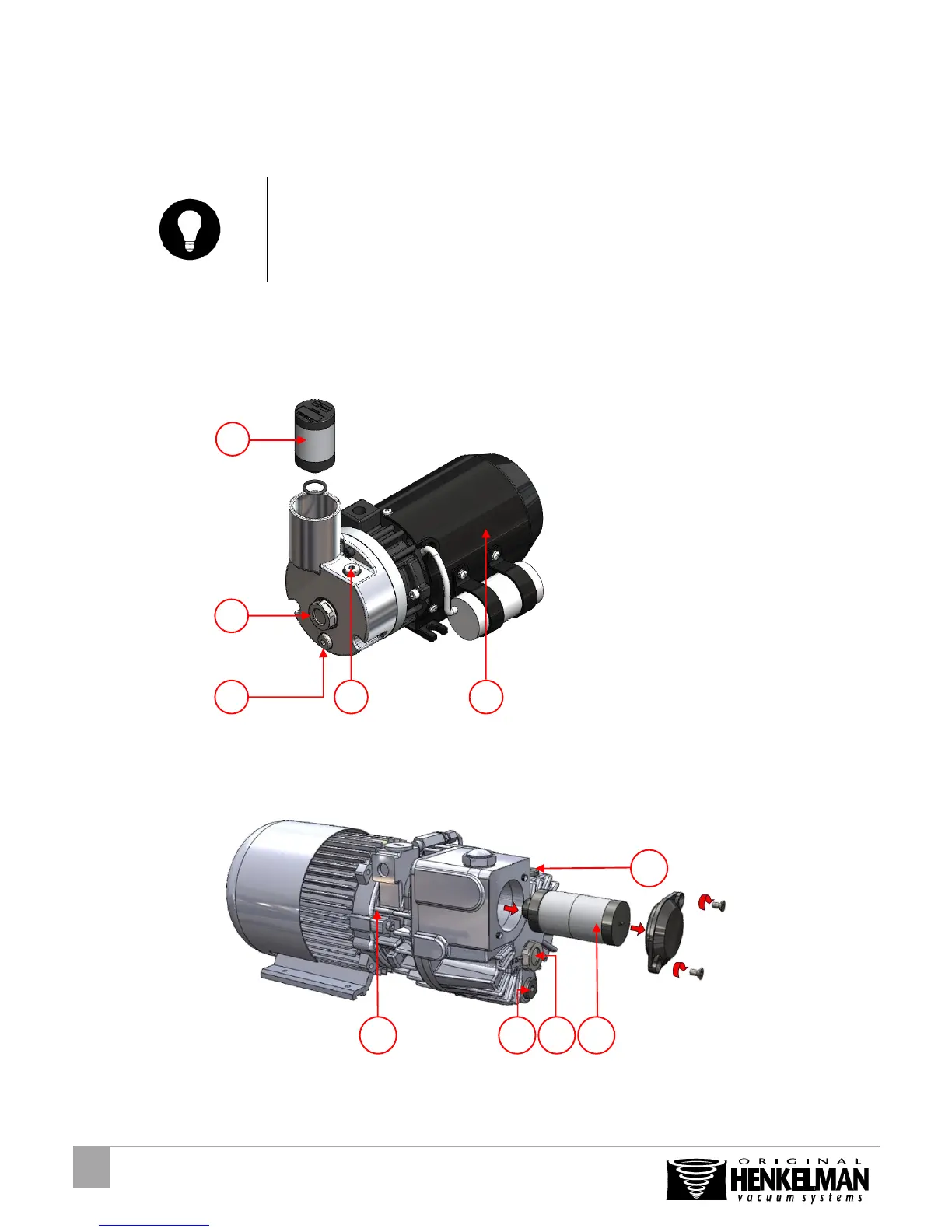 ORIGINAL
HENKELMAN
vacuum systems