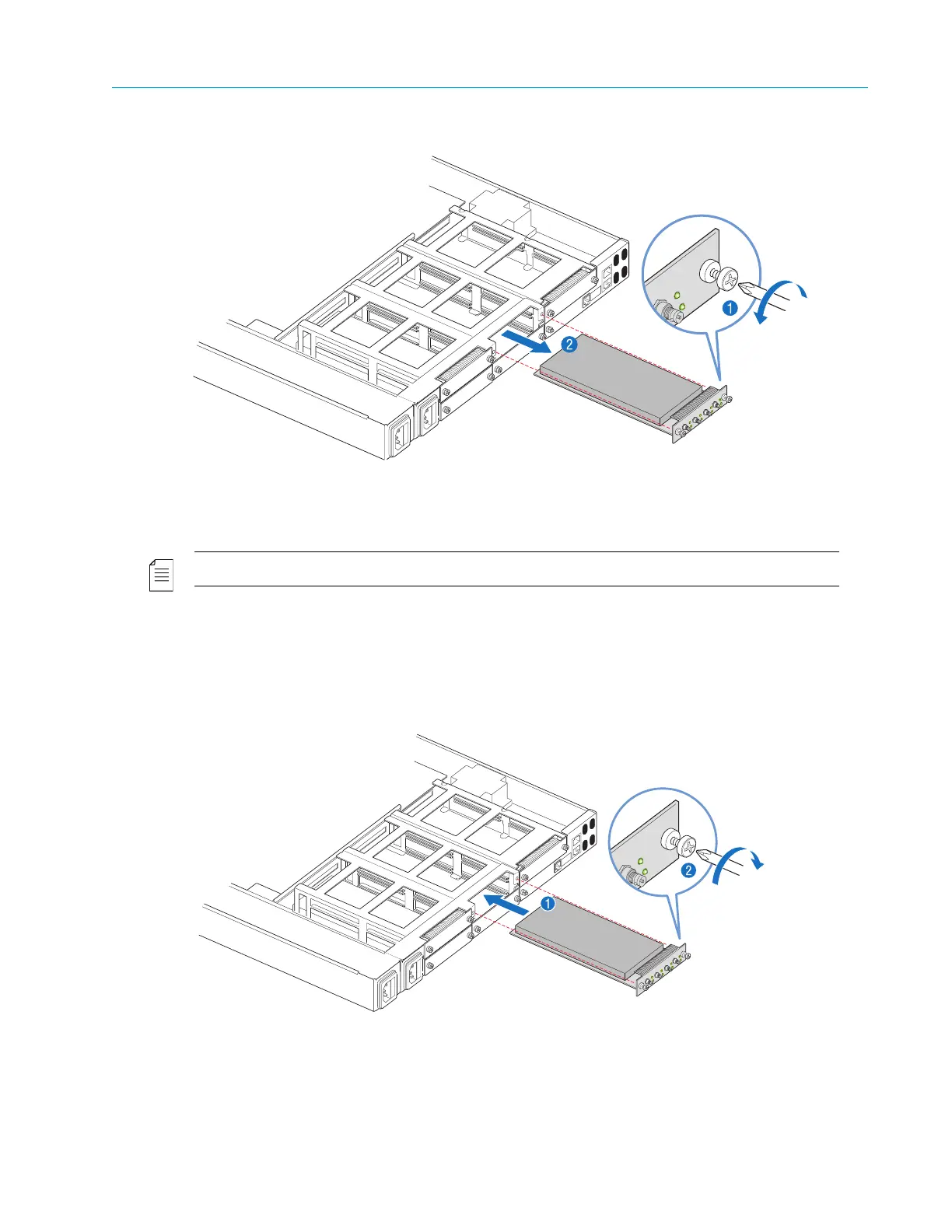 1

2

2

1