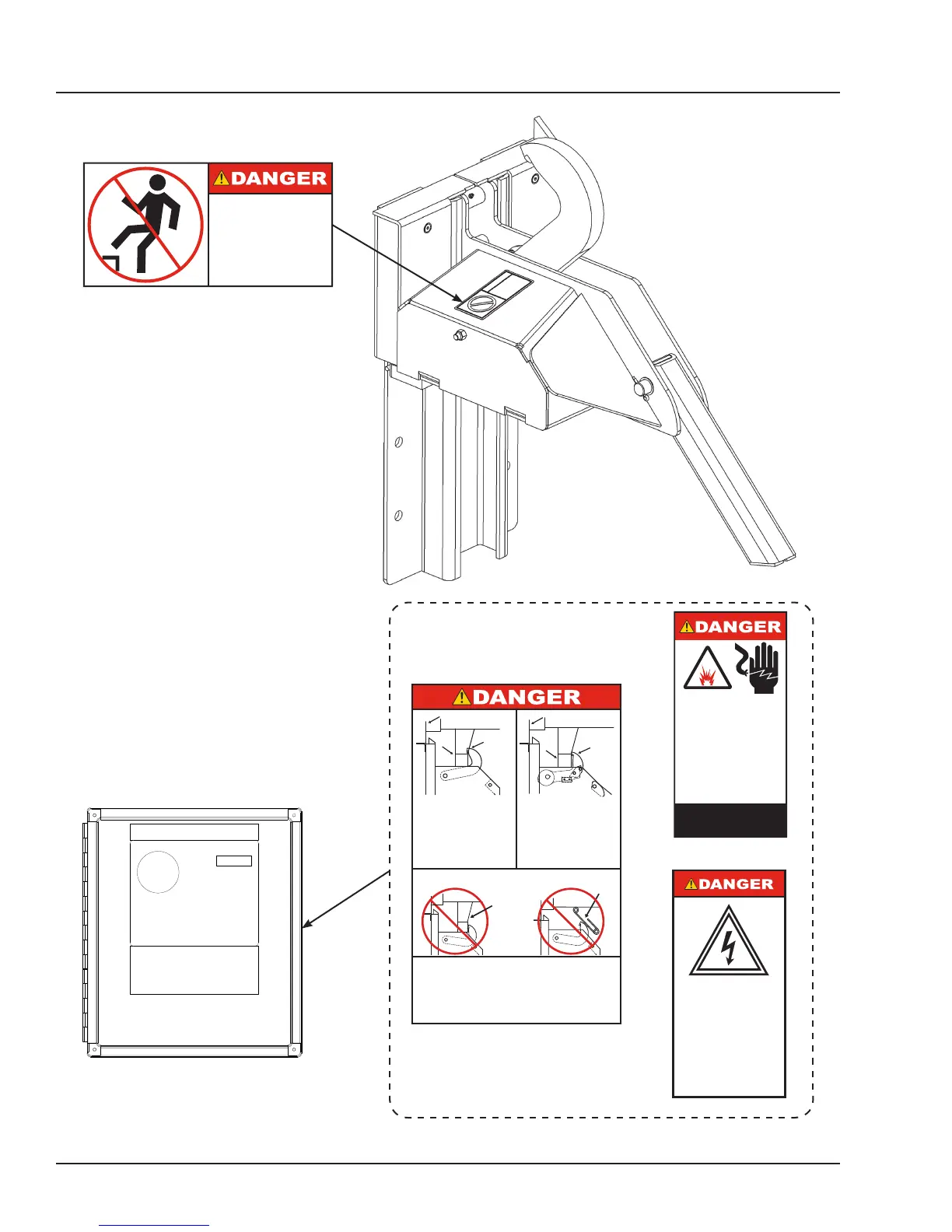 DANGER

DANGER

DANGER

DANGER