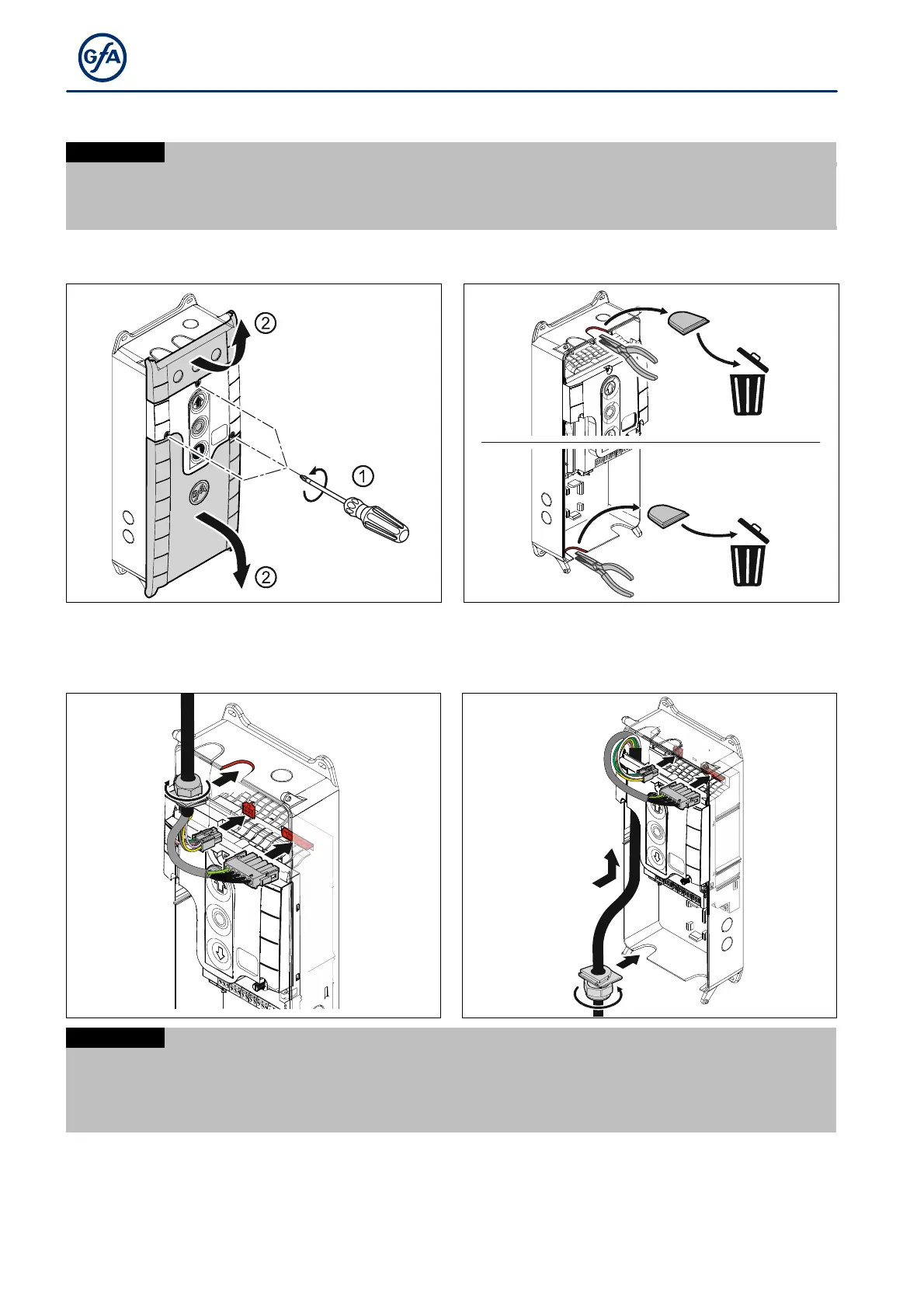 GfA

②

①

②