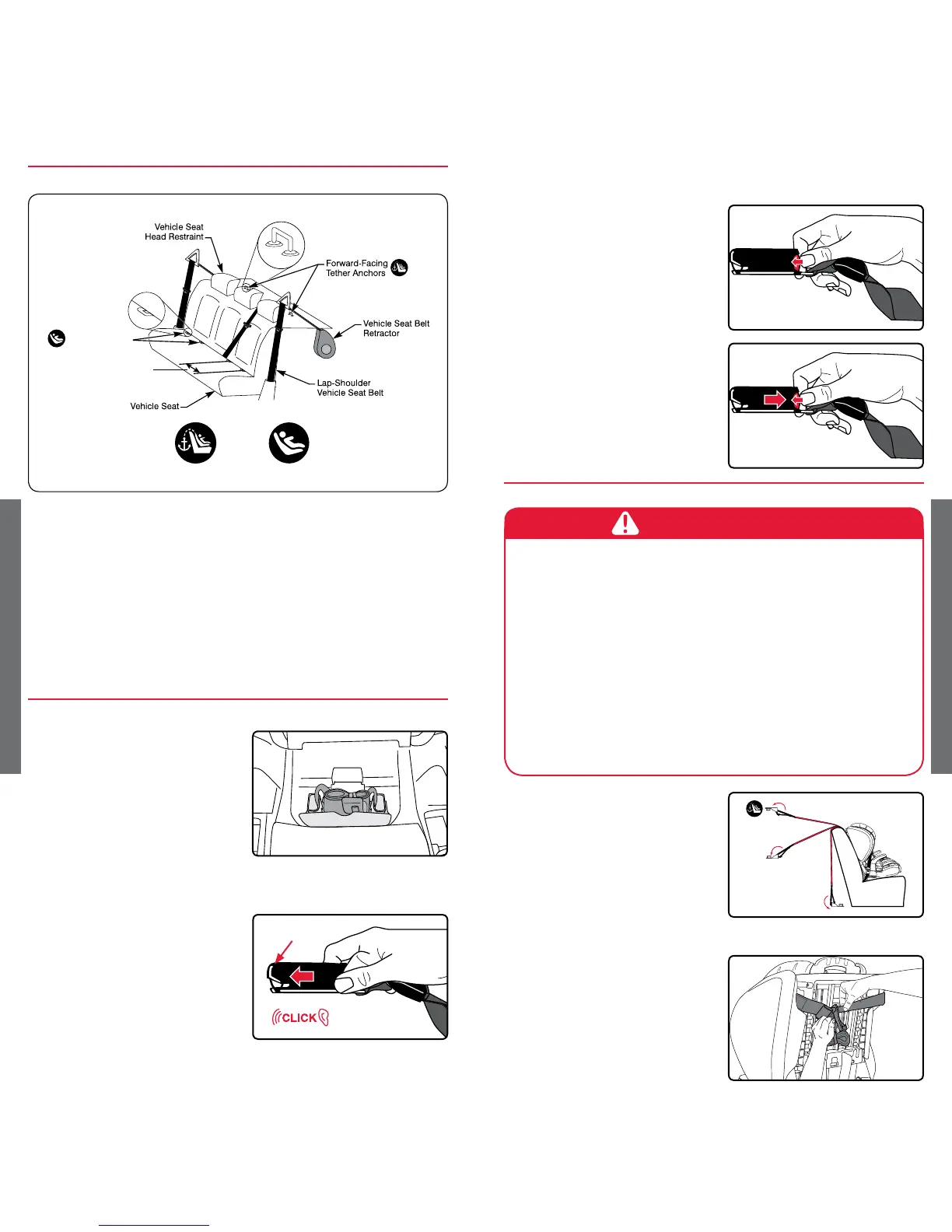 Vehicle Seat Head Restraint

Forward-Facing Tether Anchors

Vehicle Seat Belt Retractor

Lap-Shoulder Vehicle Seat Belt

Vehicle Seat

CLICK