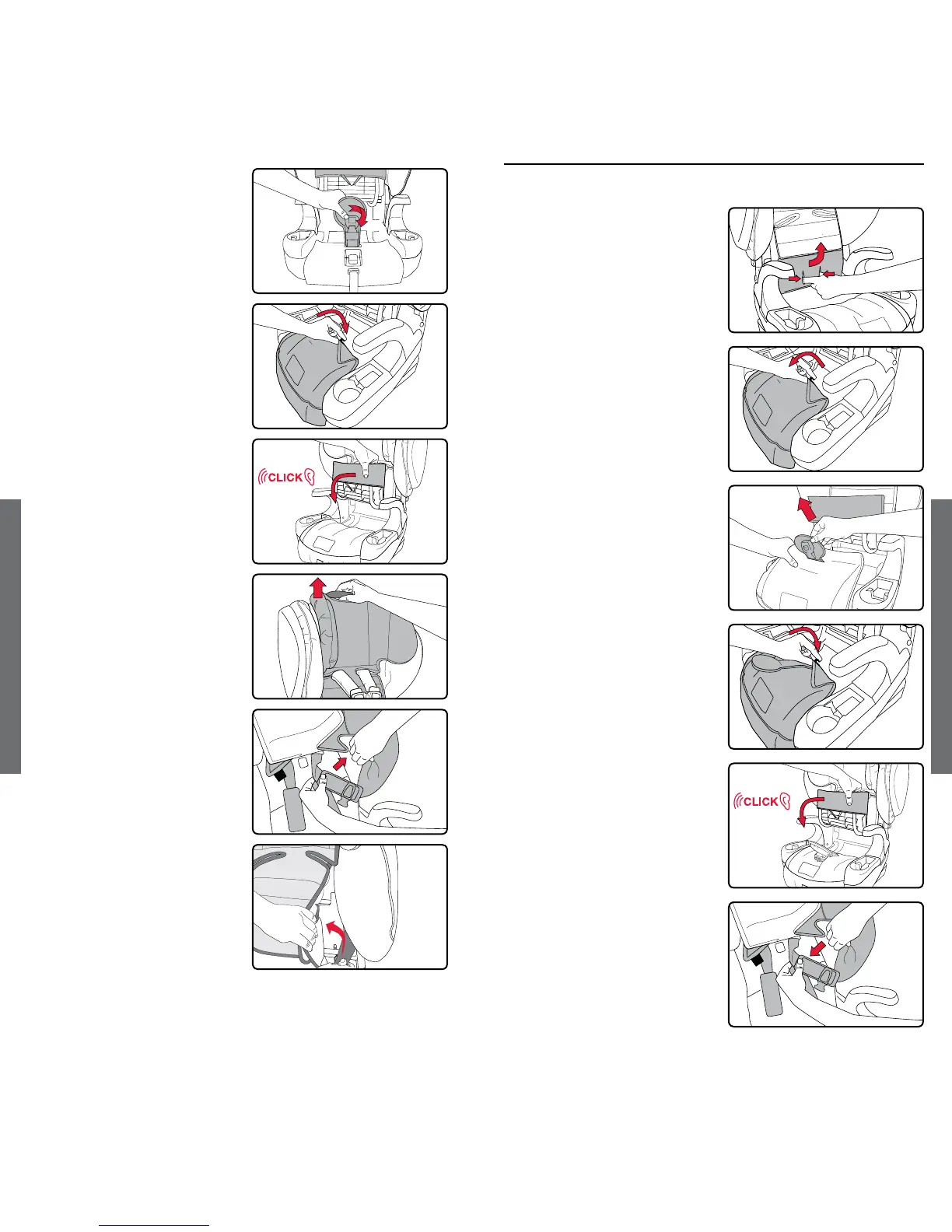 CLICK

CLICK