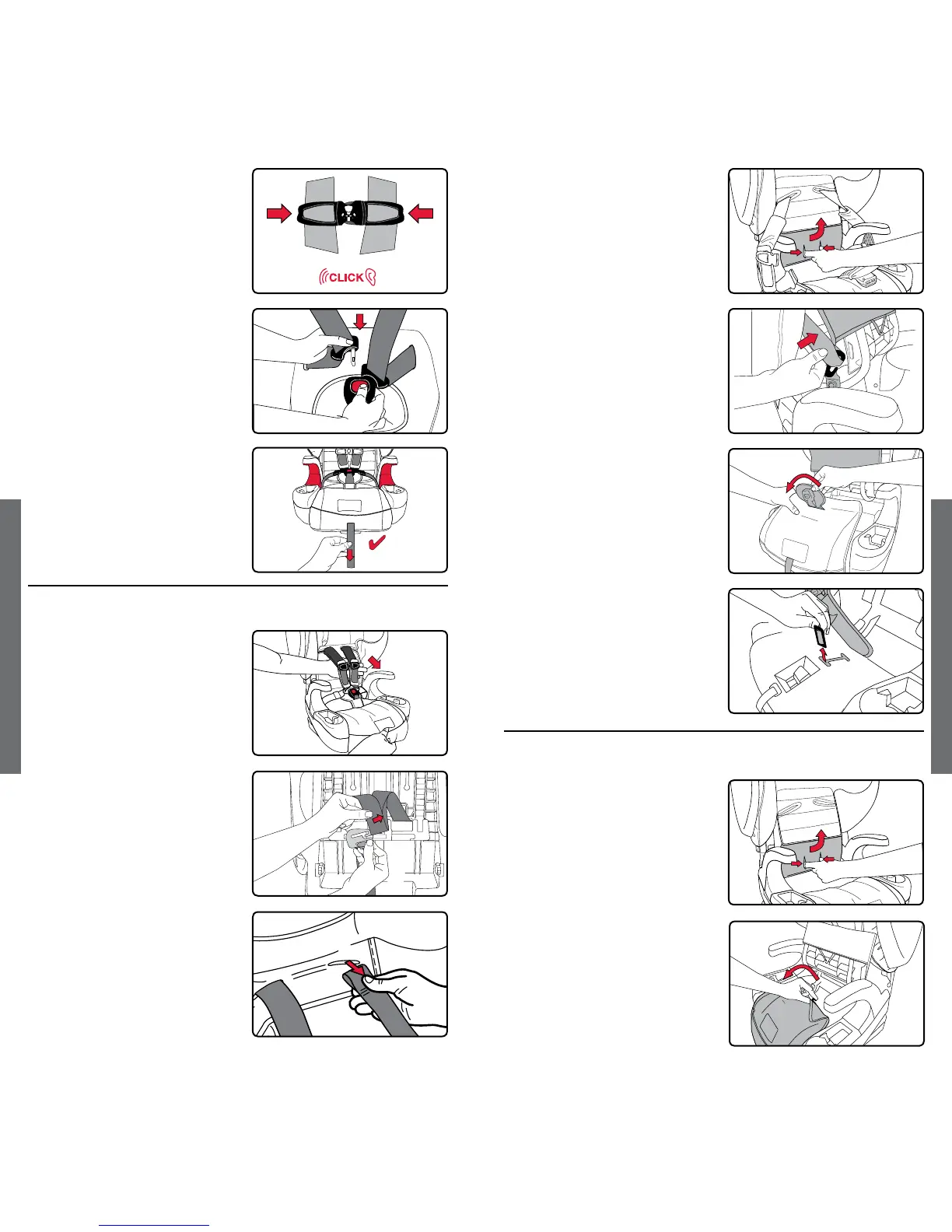 CLICK