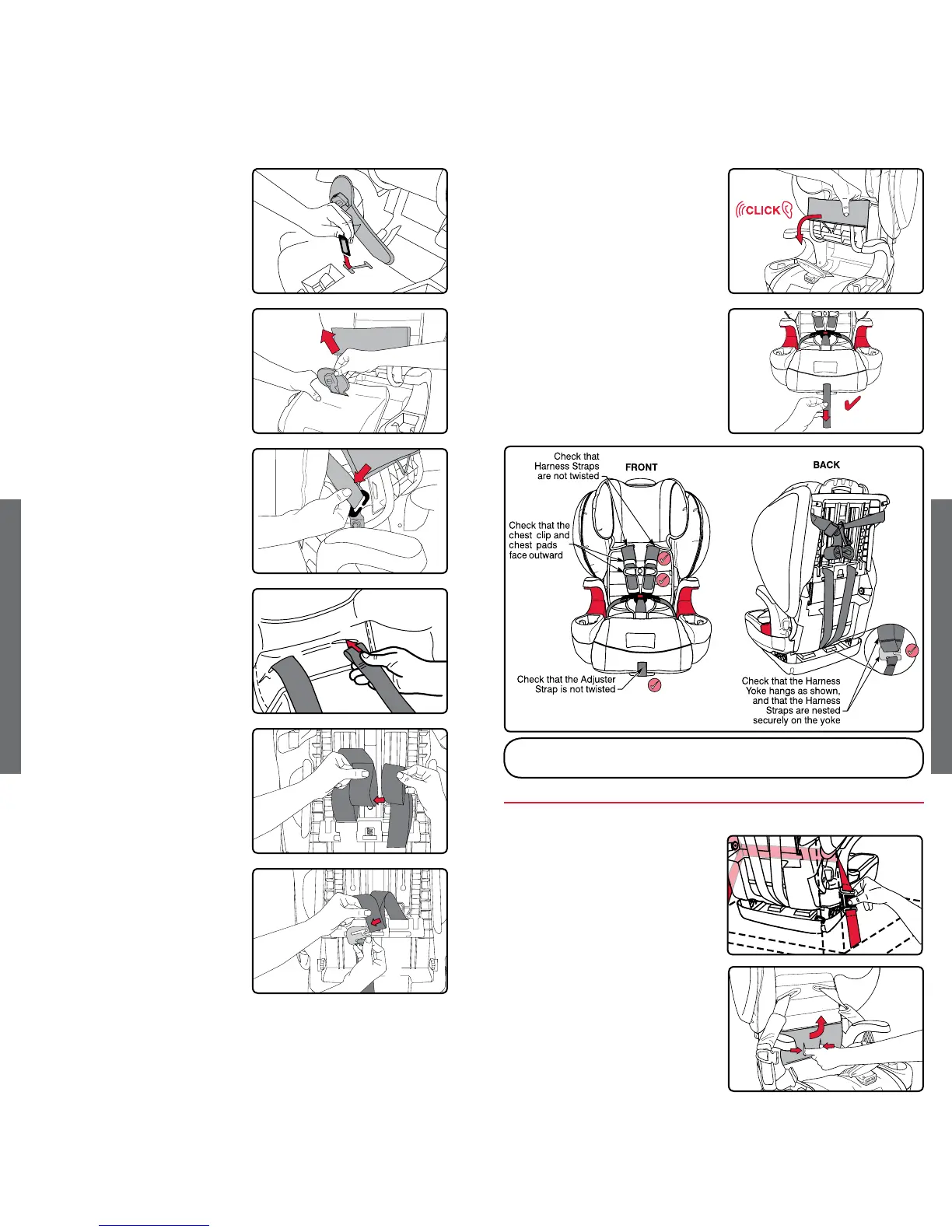 CLICK

Check that Harness Straps are not twisted

FRONT

BACK

Check that the chest clip and chest pads face outward

Check that the Adjuster Strap is not twisted

Check that the Harness Yoke hangs as shown, and that the Harness Straps are nested securely on the yoke