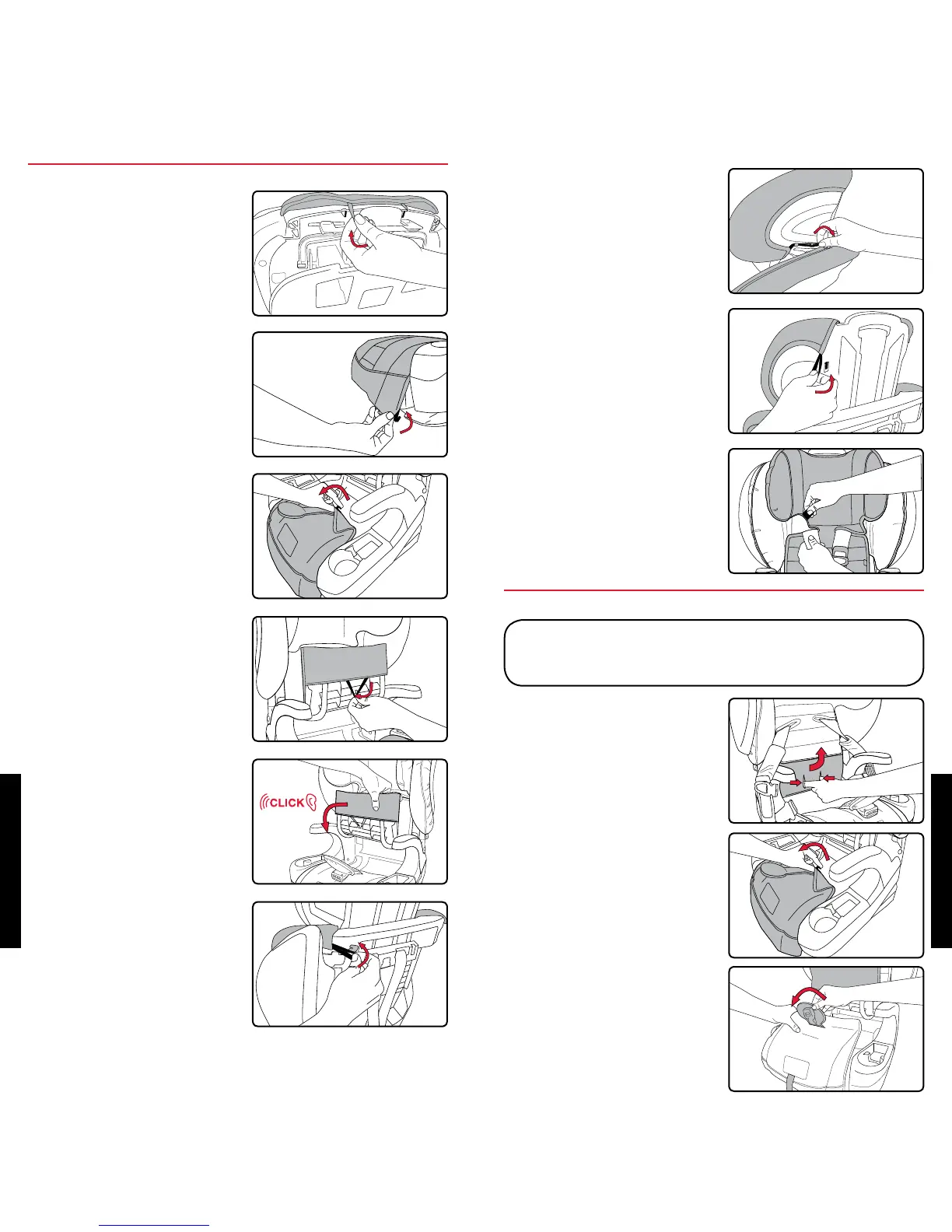 CLICK