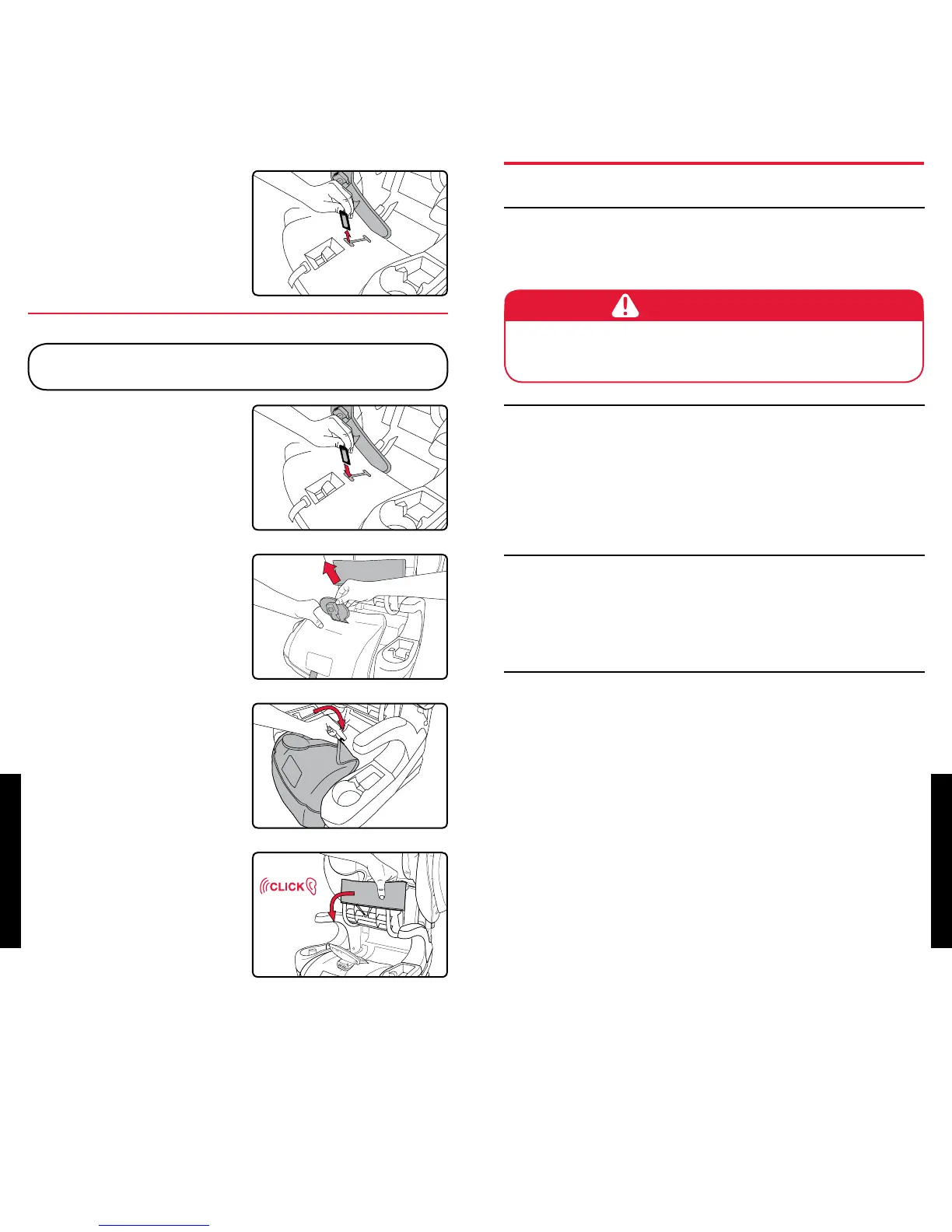 CLICK