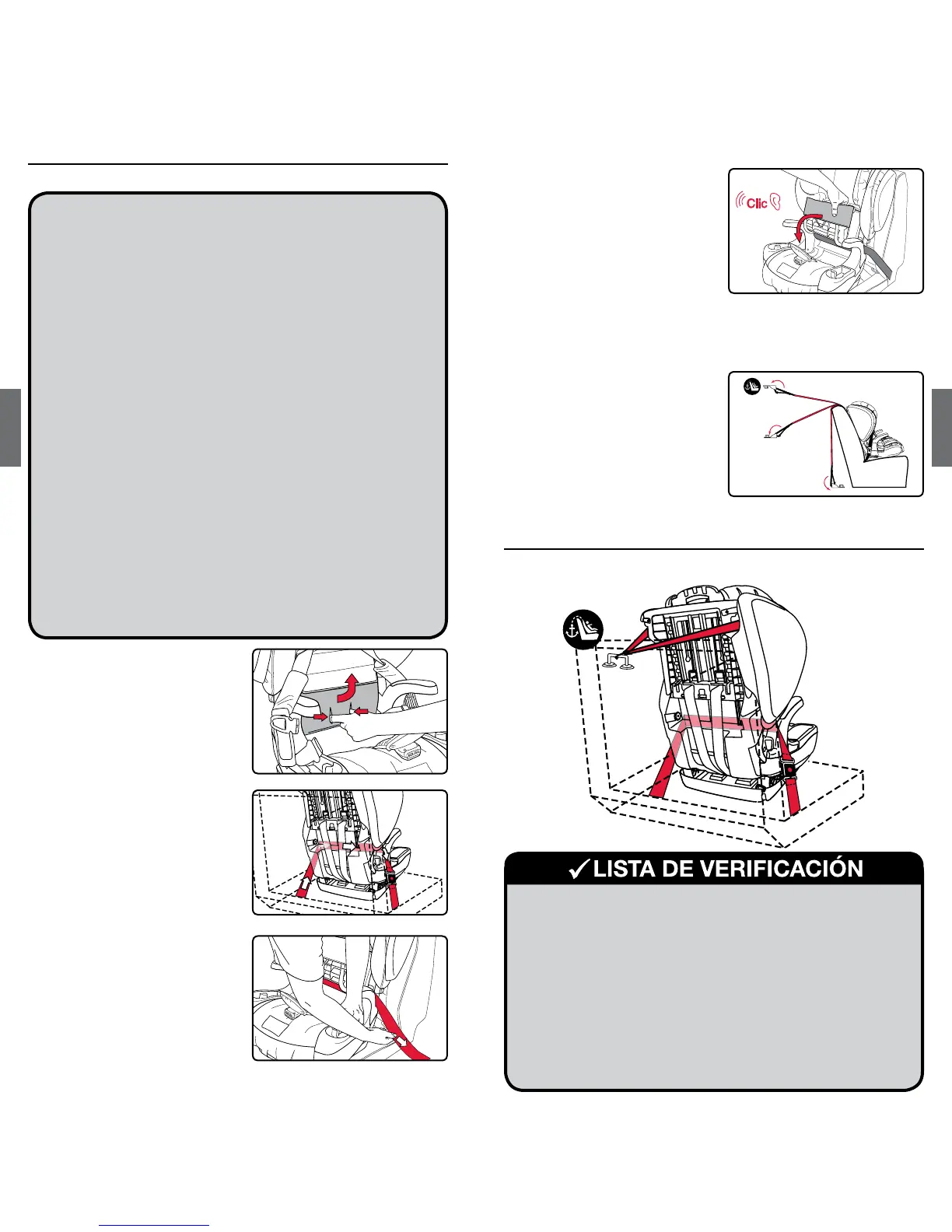 Clic

✓LISTA DE VERIFICACIÓN