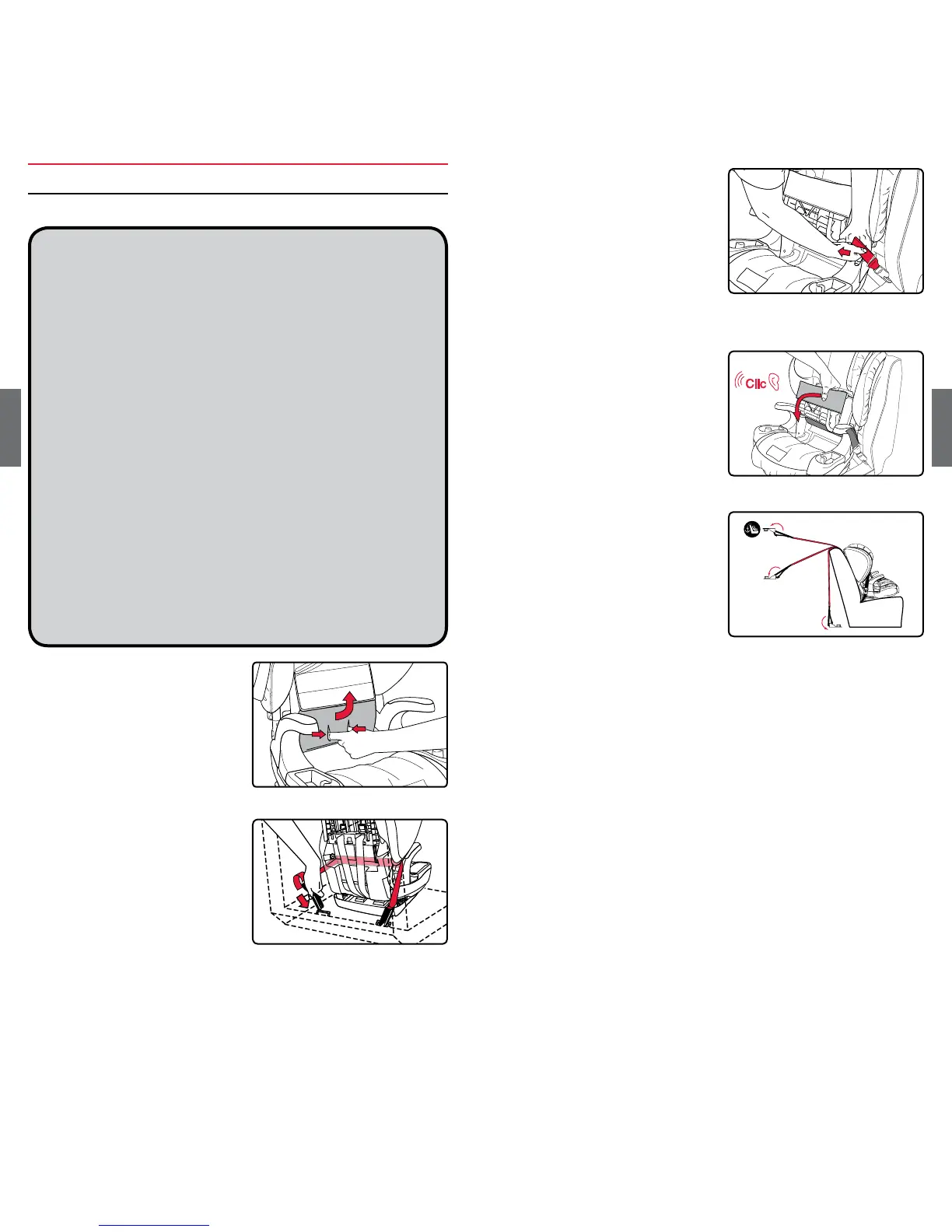 Clic