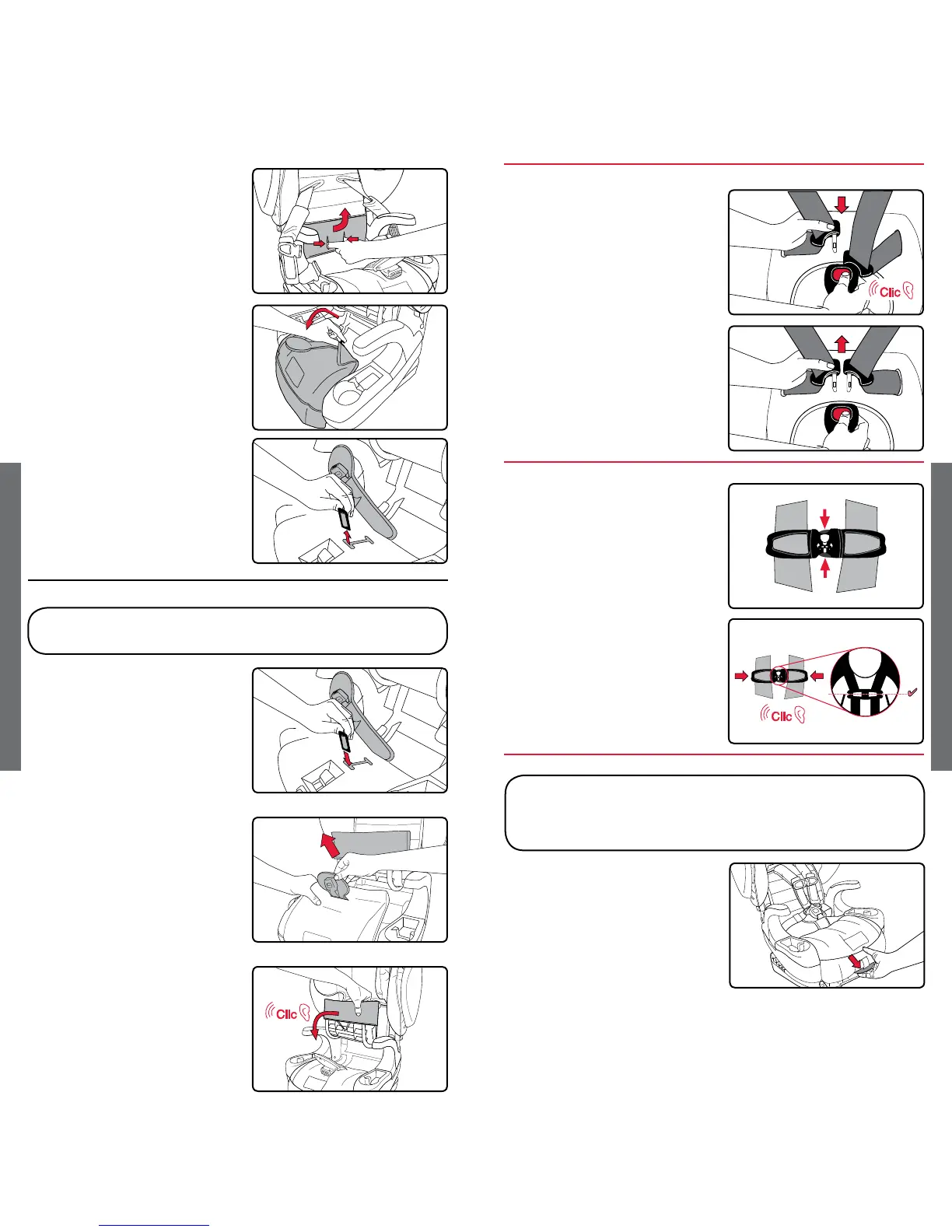 Clic

Clic

Clic