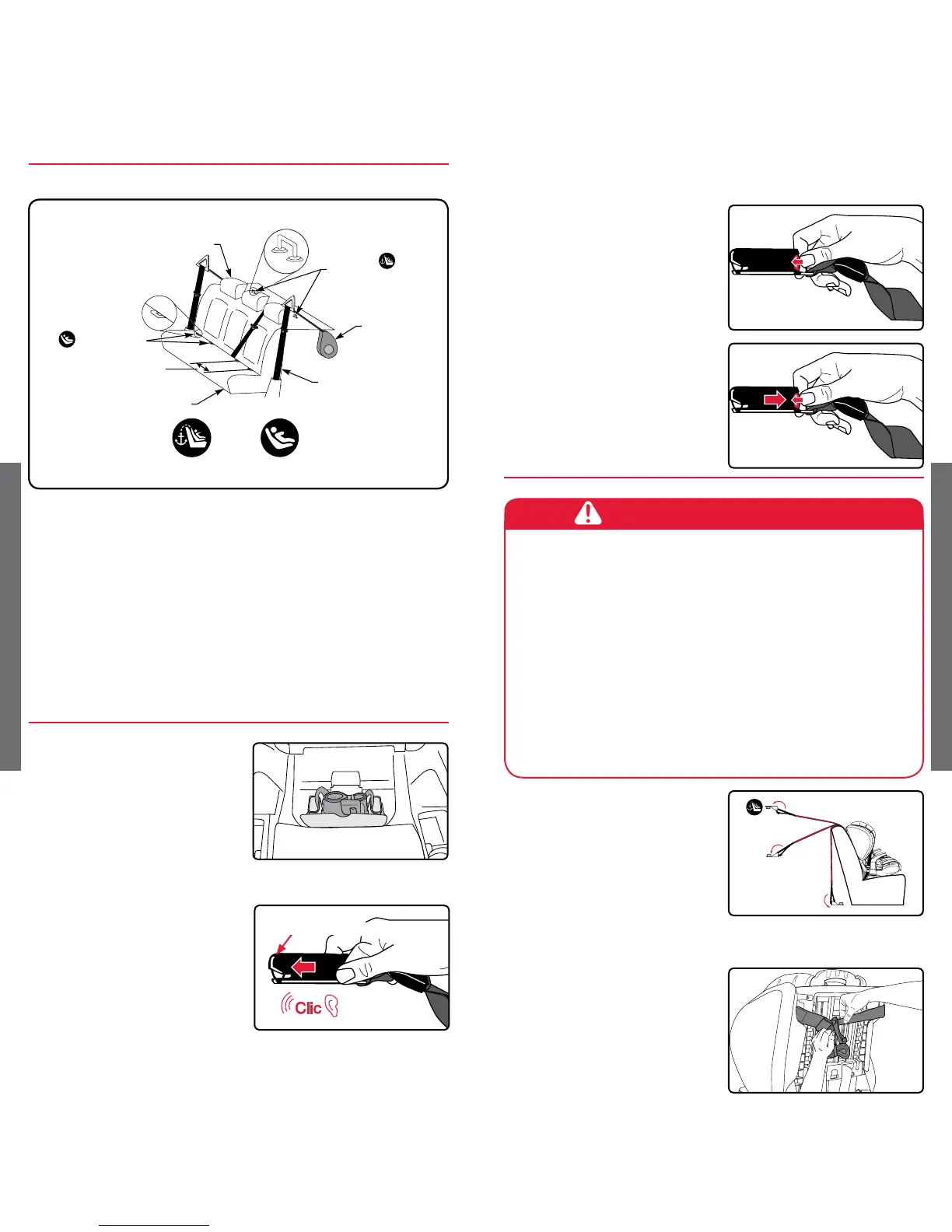 Clic