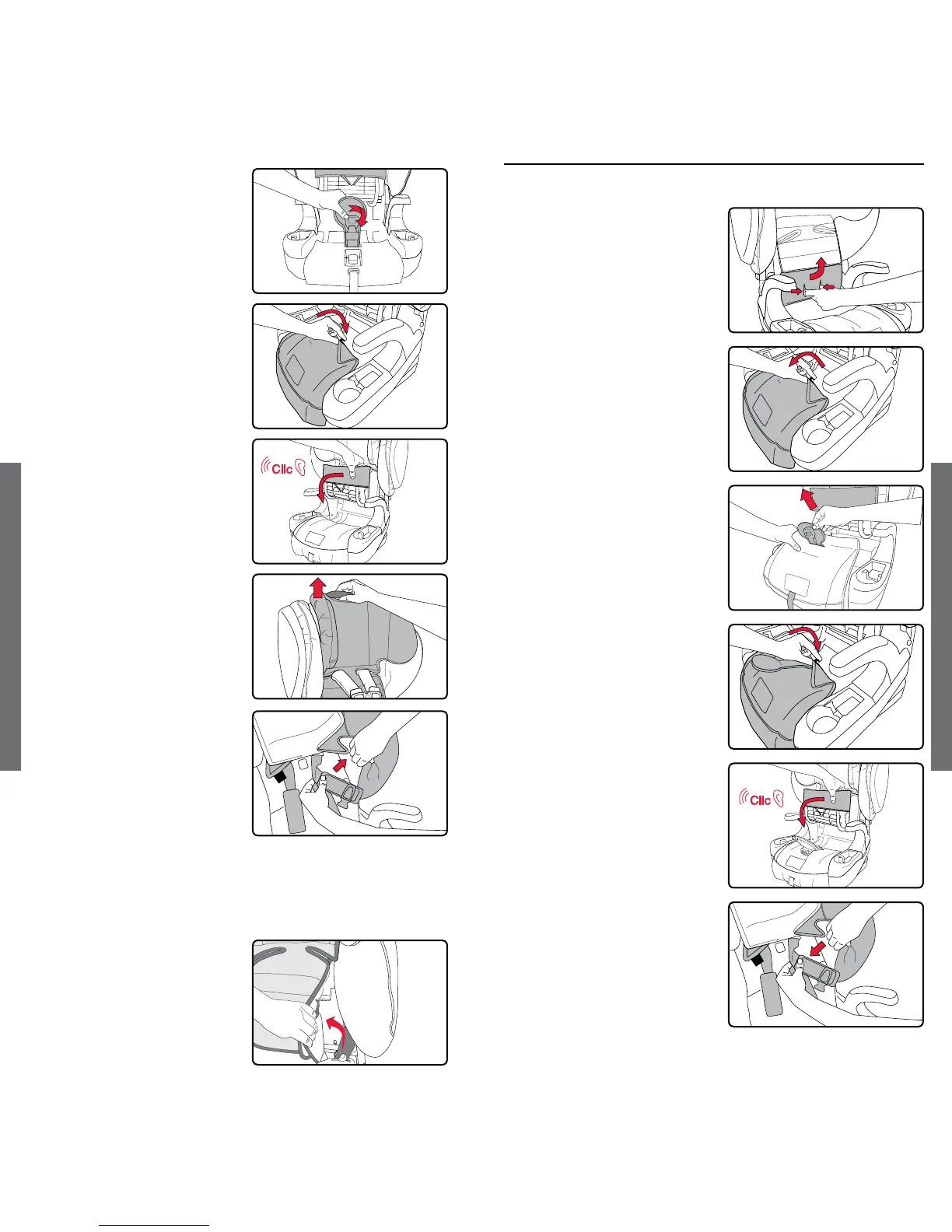 Clic

Clic