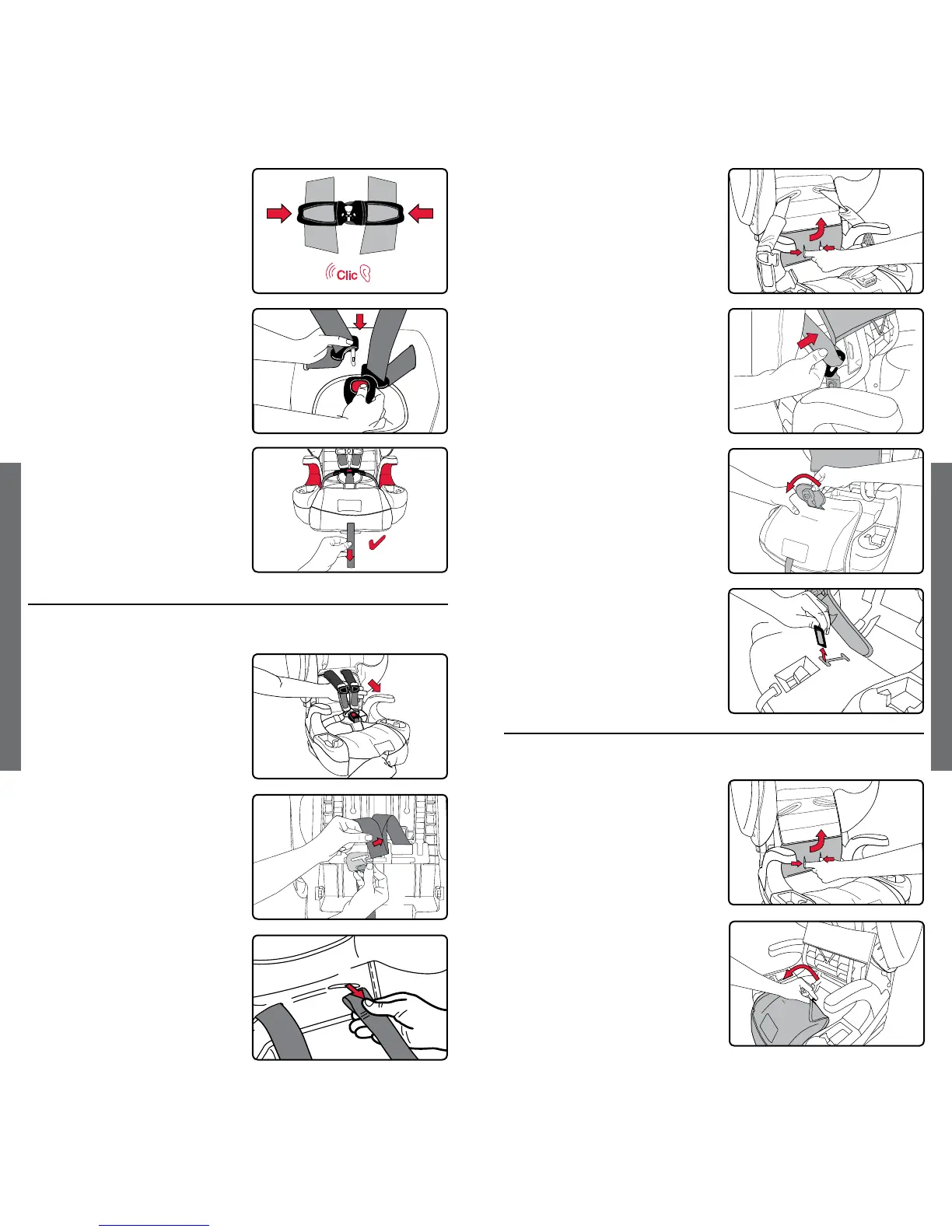 Clic