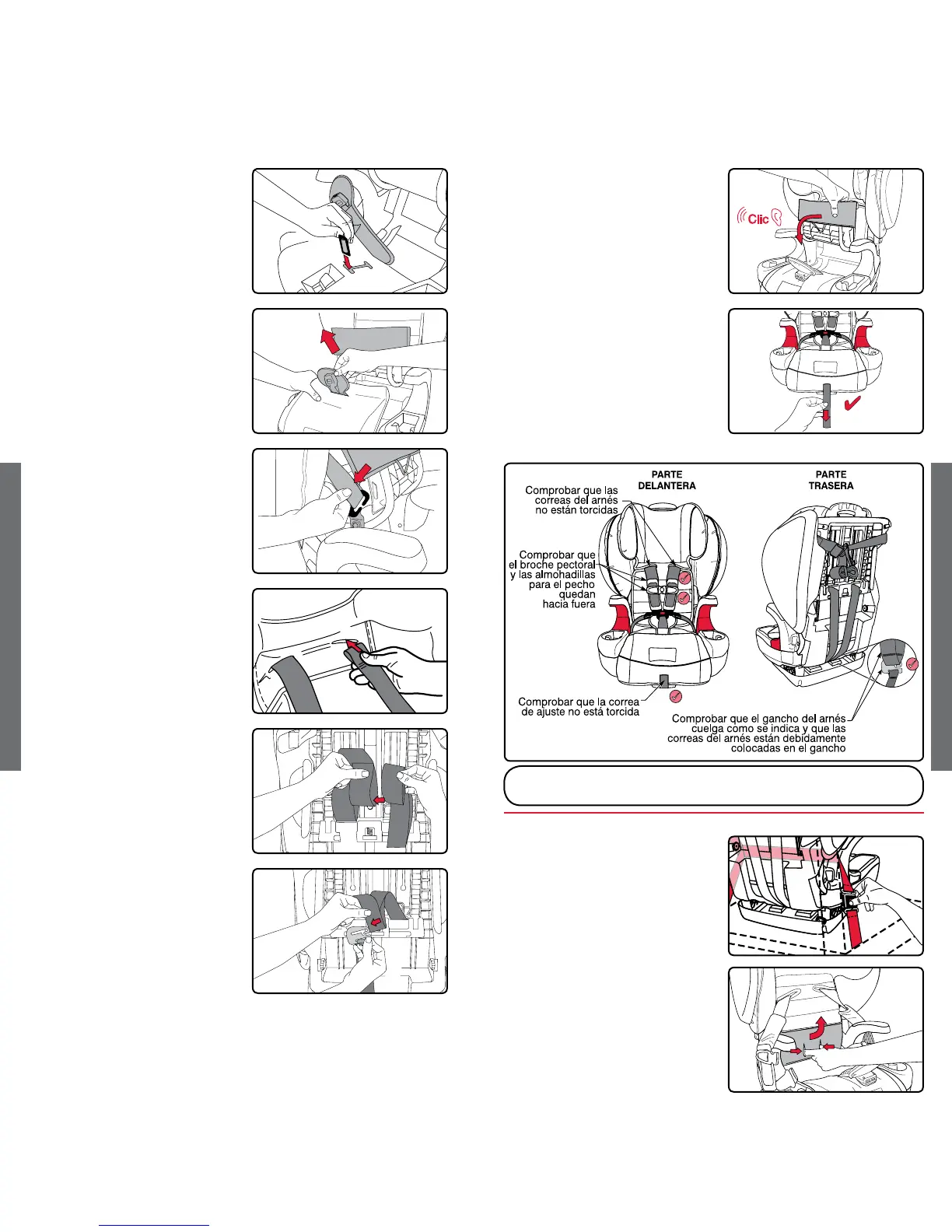 Clic

PARTE DELANTERA

PARTE TRASERA

Comprobar que las correas del arnés no están torcidas

Comprobar que el broche pectoral y las almohadillas para el pecho quedan hacia fuera

Comprobar que la correa de ajuste no está torcida

Comprobar que el gancho del arnés cuelga como se indica y que las correas del arnés están debidamente colocadas en el gancho