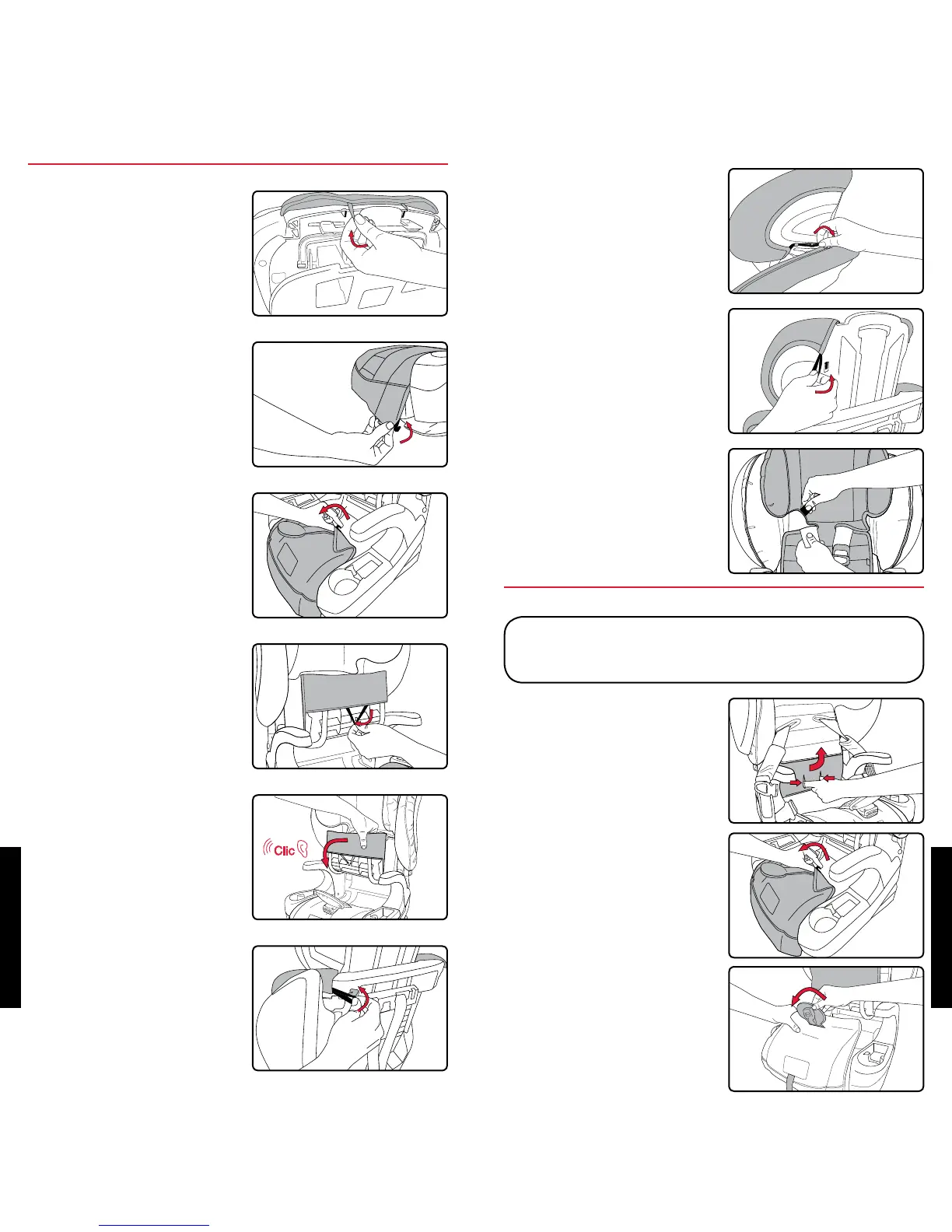 Clic