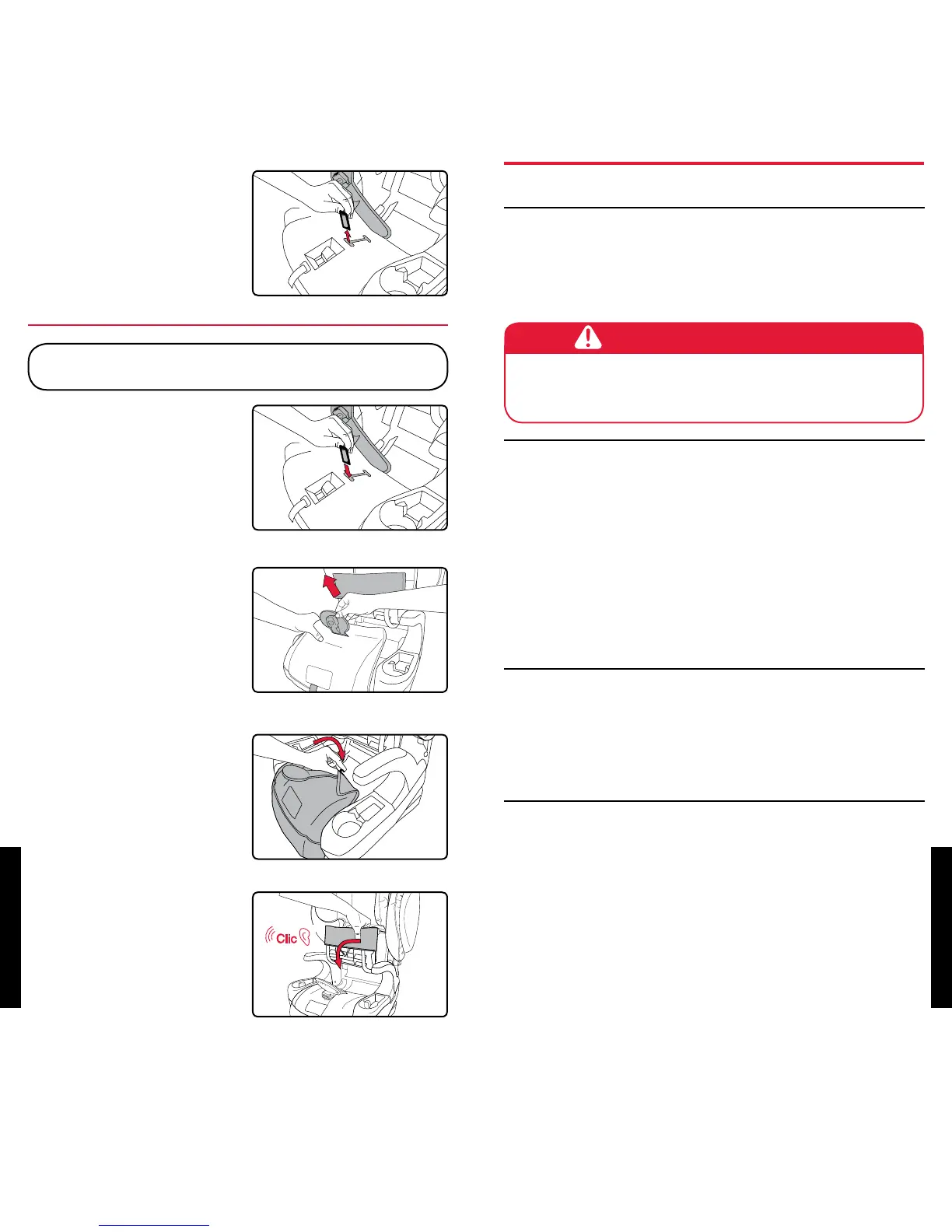 Clic