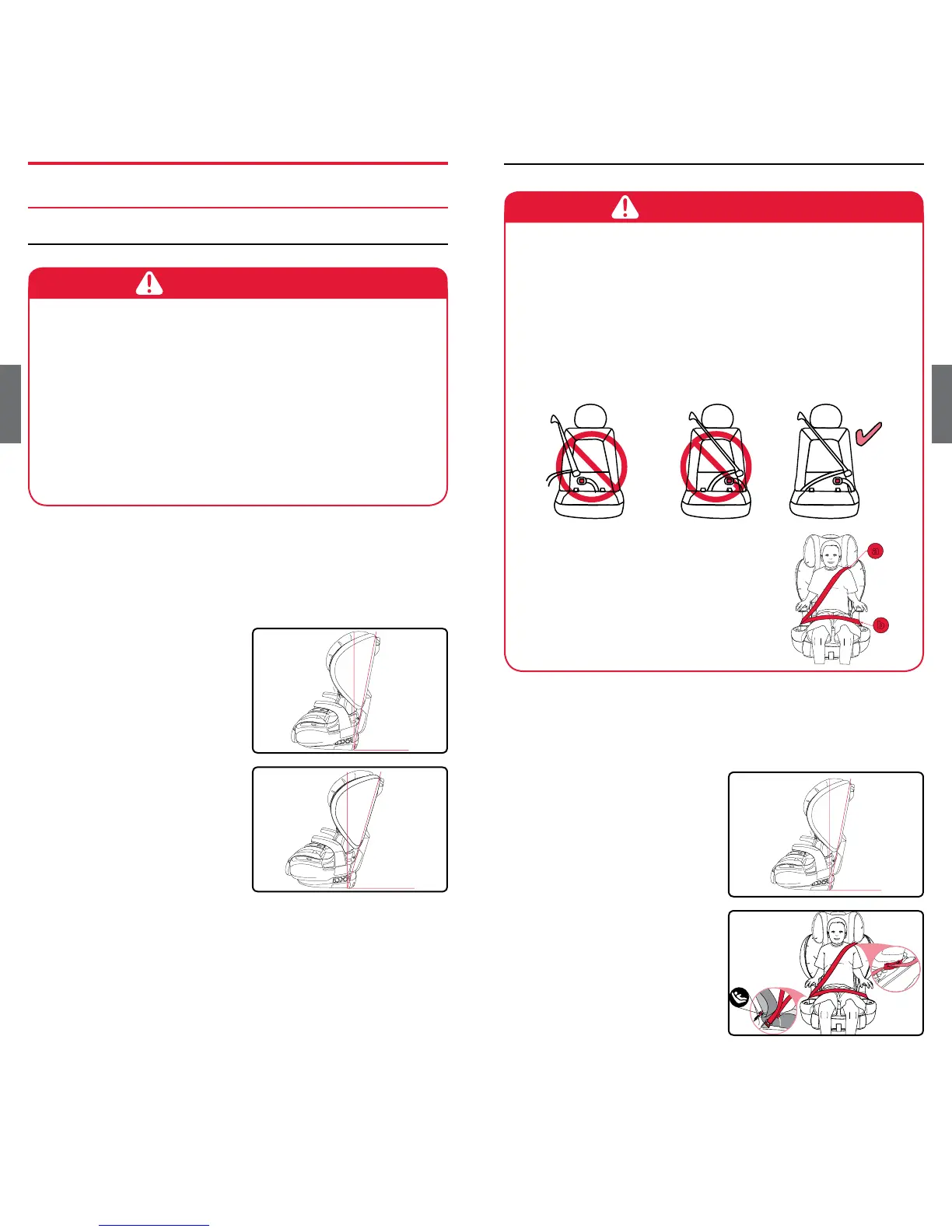 a

b