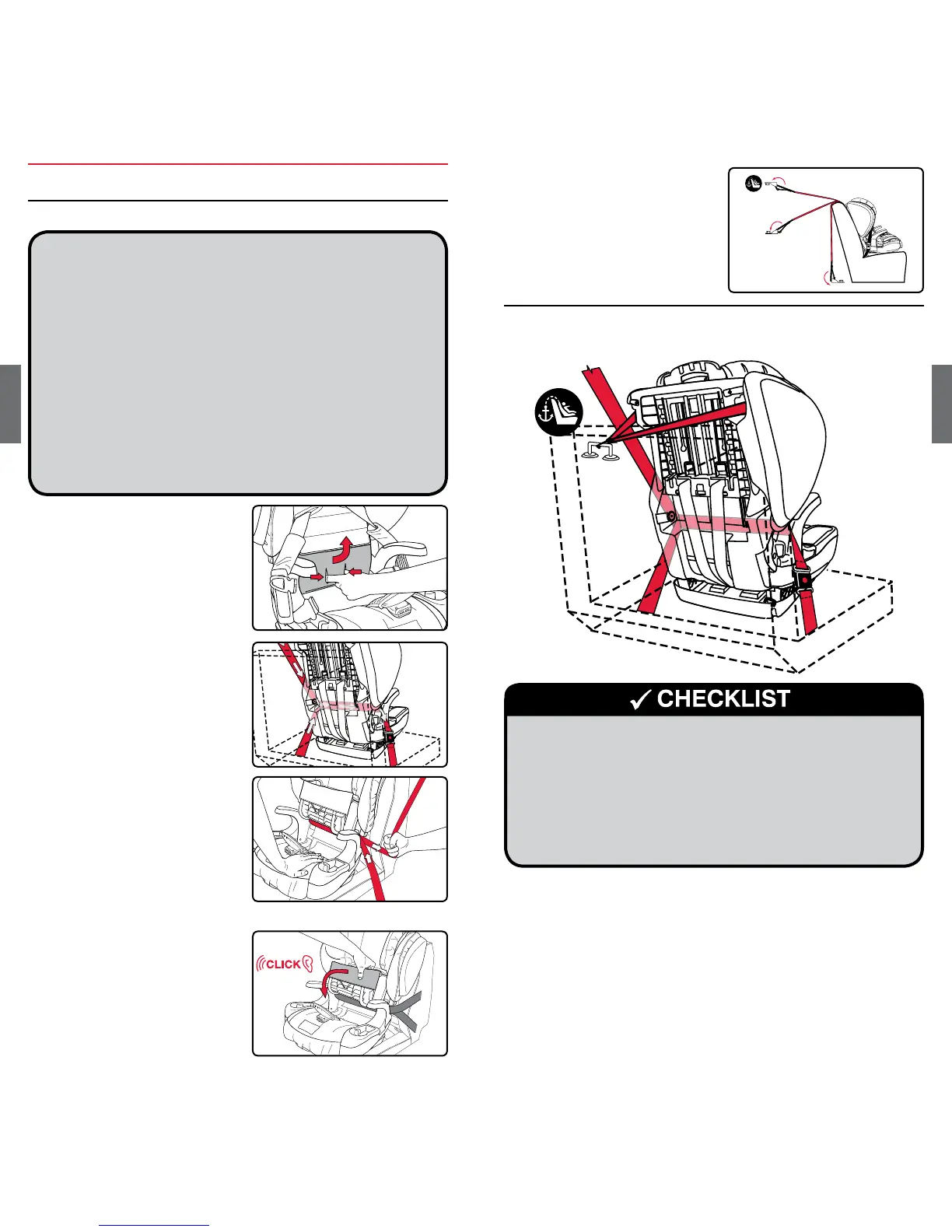 CLICK

✓ CHECKLIST