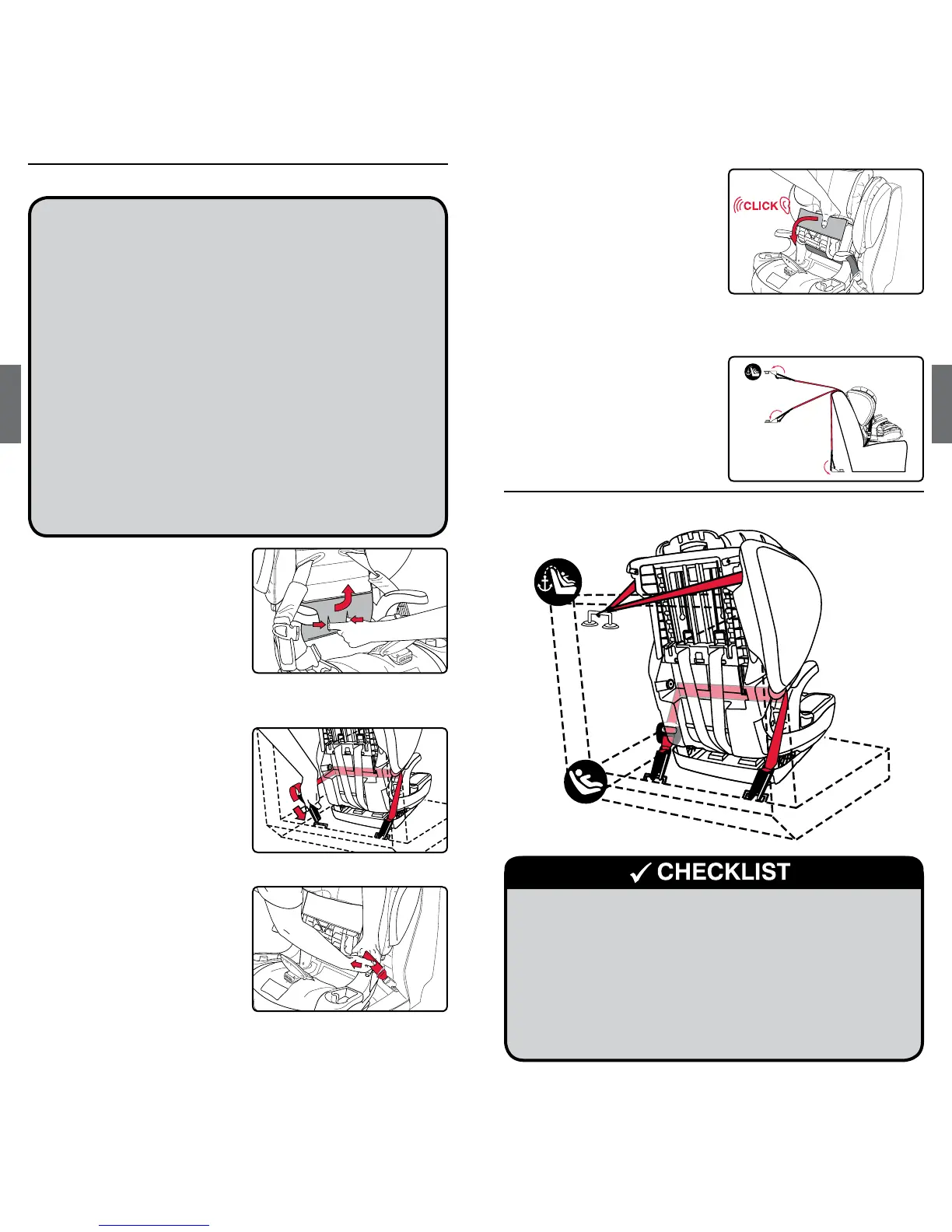 CLICK

✓ CHECKLIST