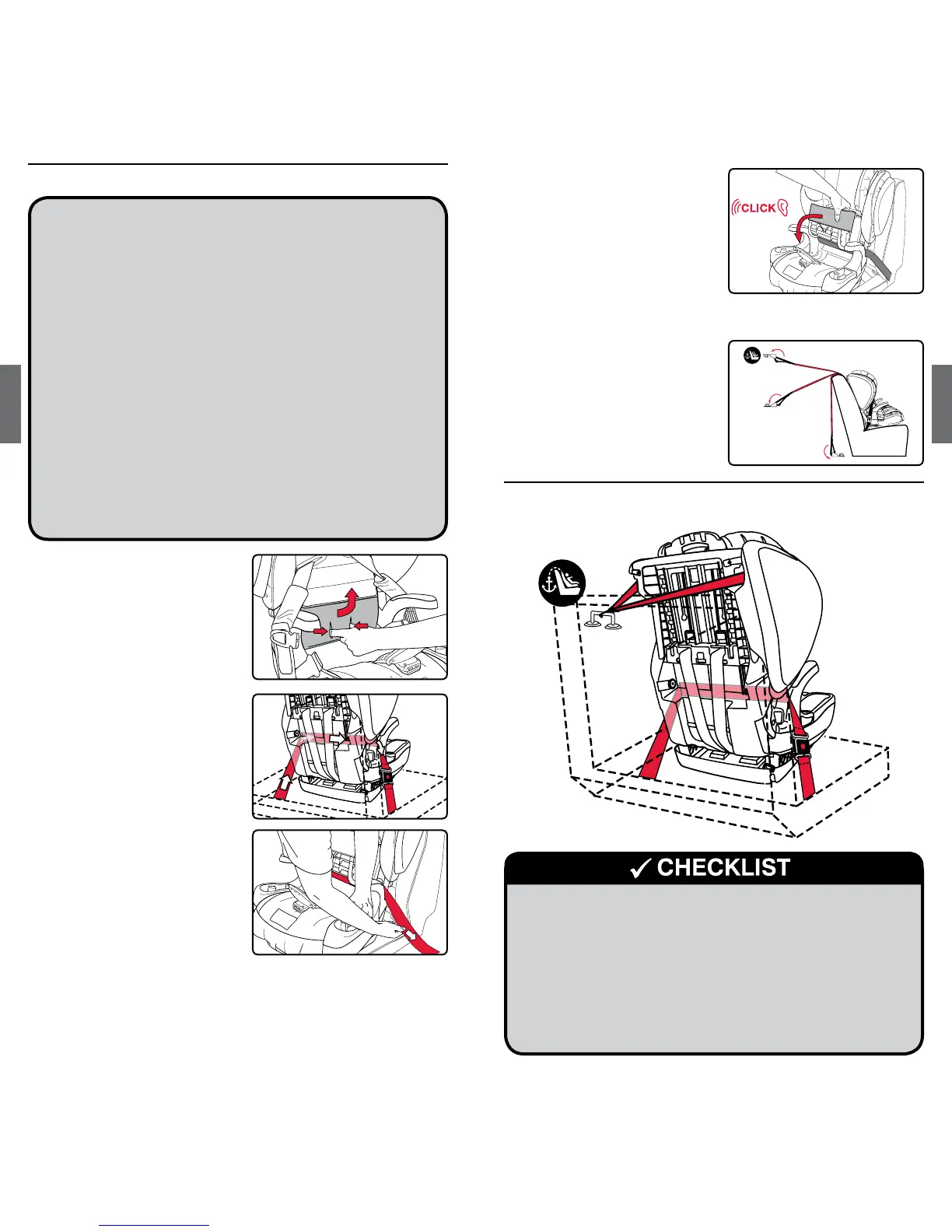 CLICK

✓ CHECKLIST