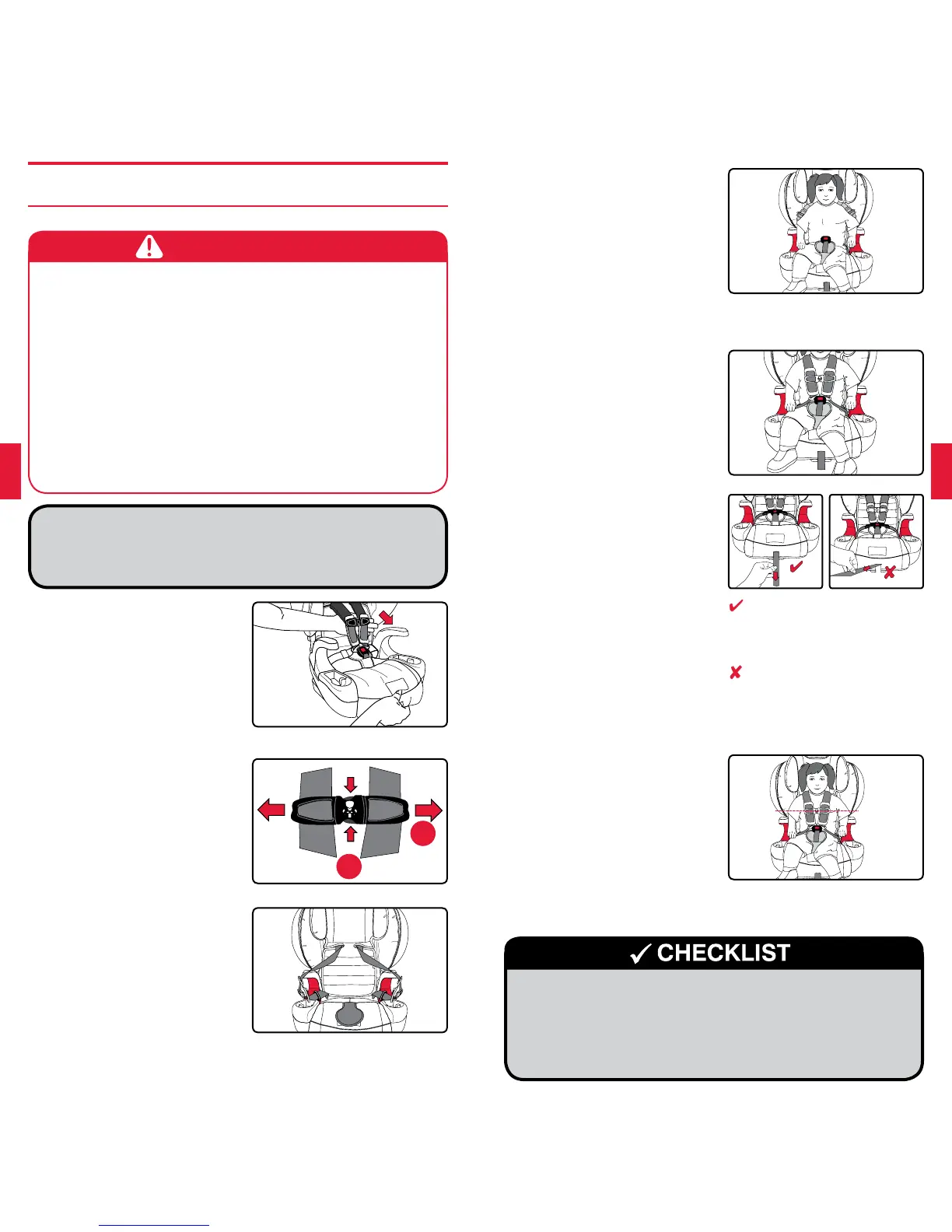 ✓ CHECKLIST