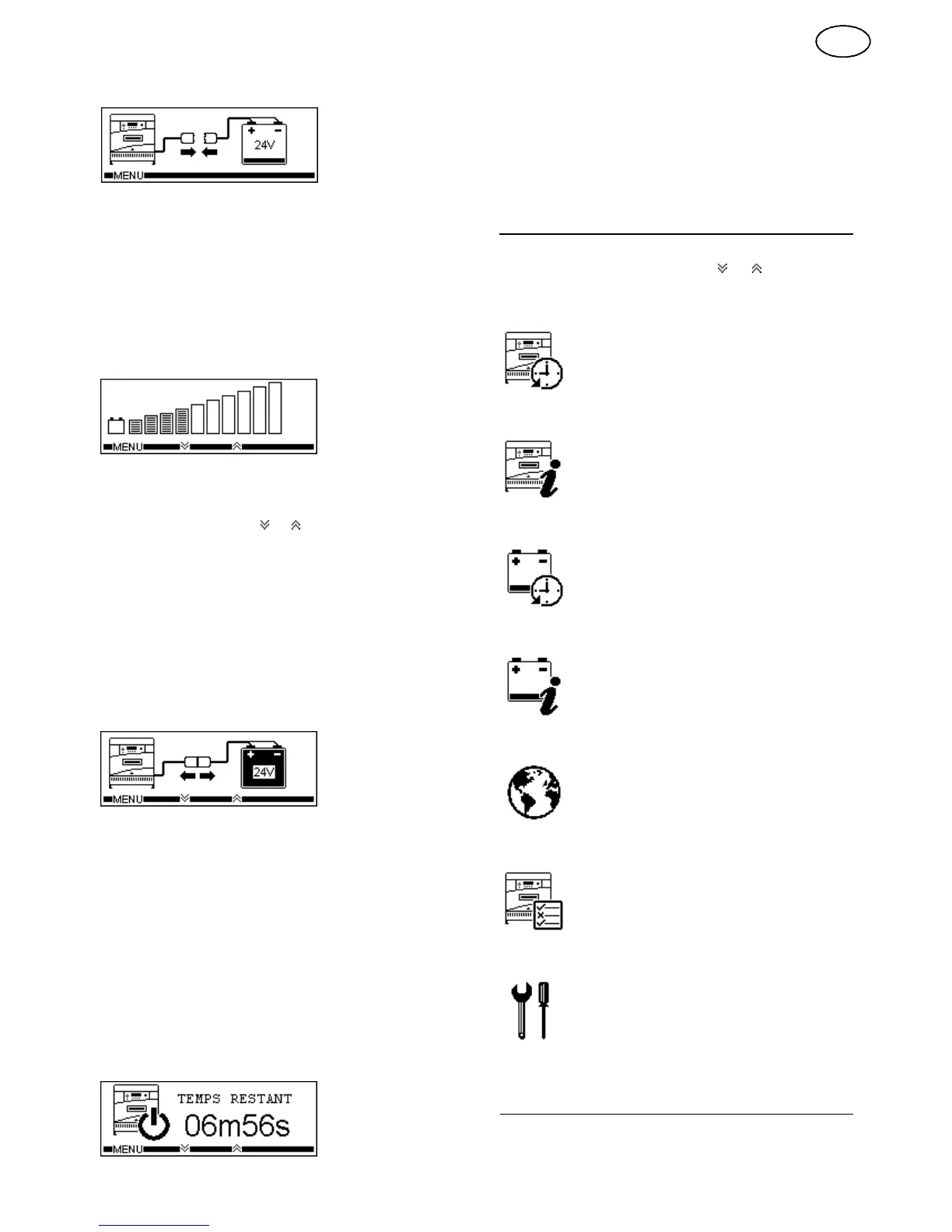 24V

MENU

MENU

24V

MENU

TEMPS RESTANT

06m56s

MENU