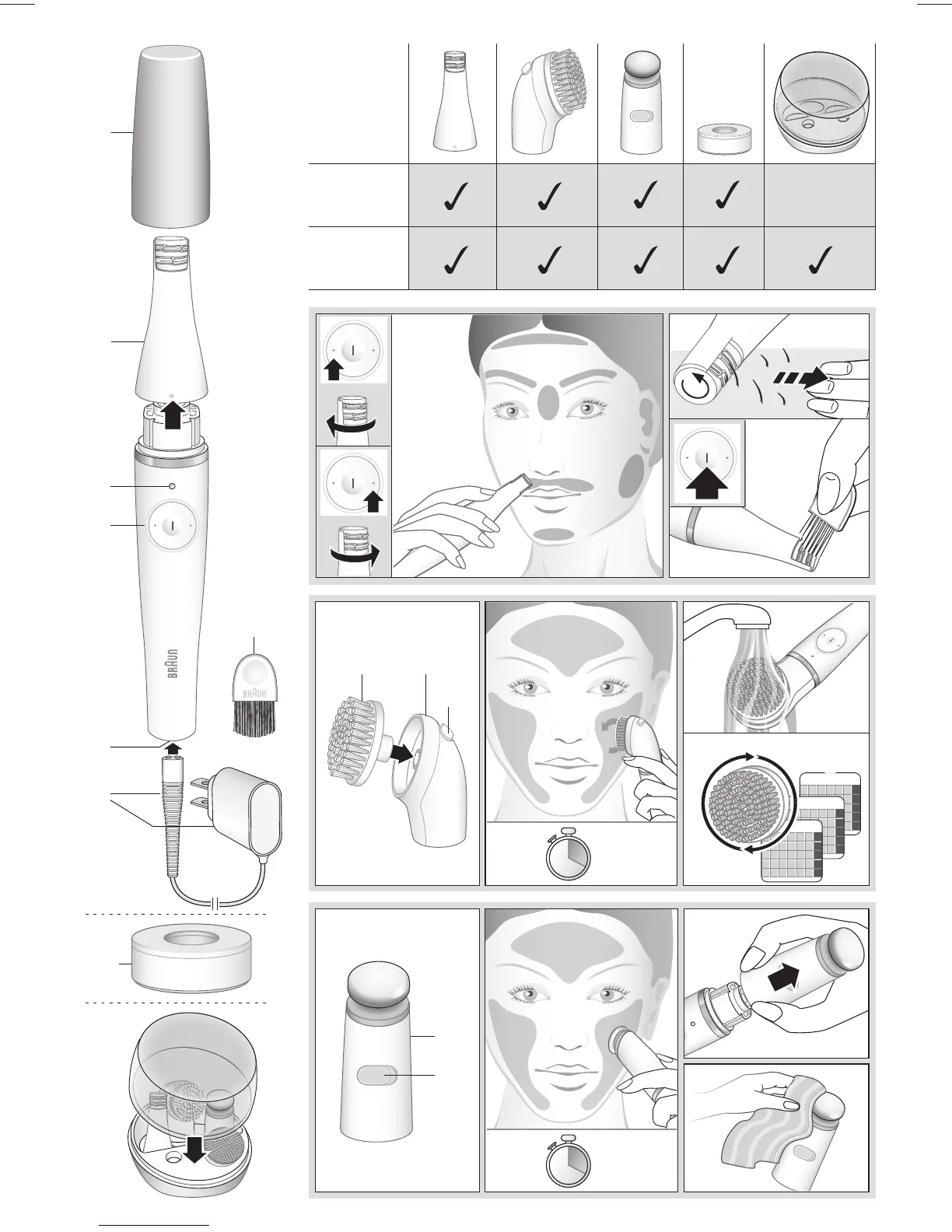 BRAUN

BRAUN