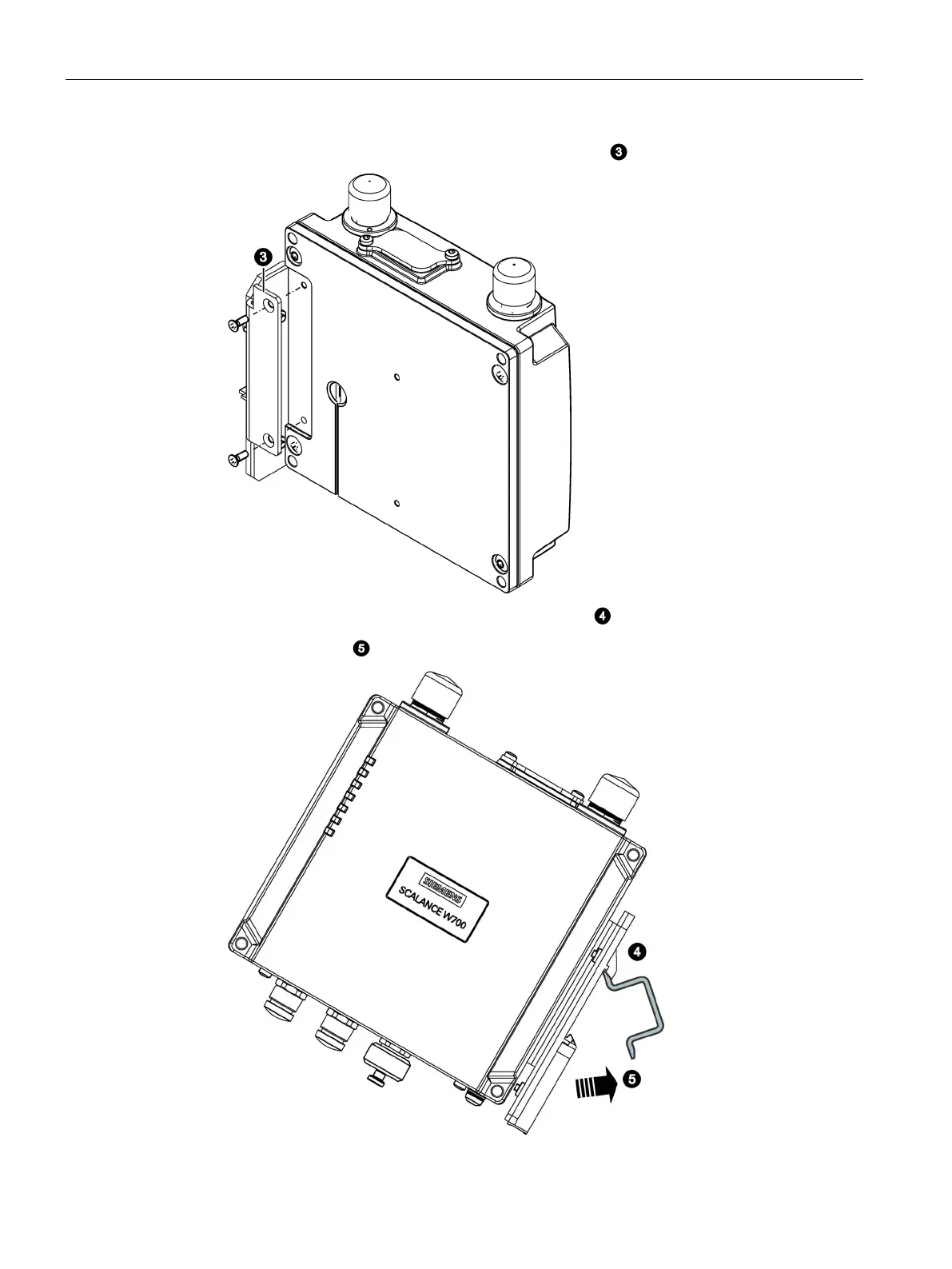 ❸

❸

❹

❺

SIEMENS

SCALANCE W700

❹

❺