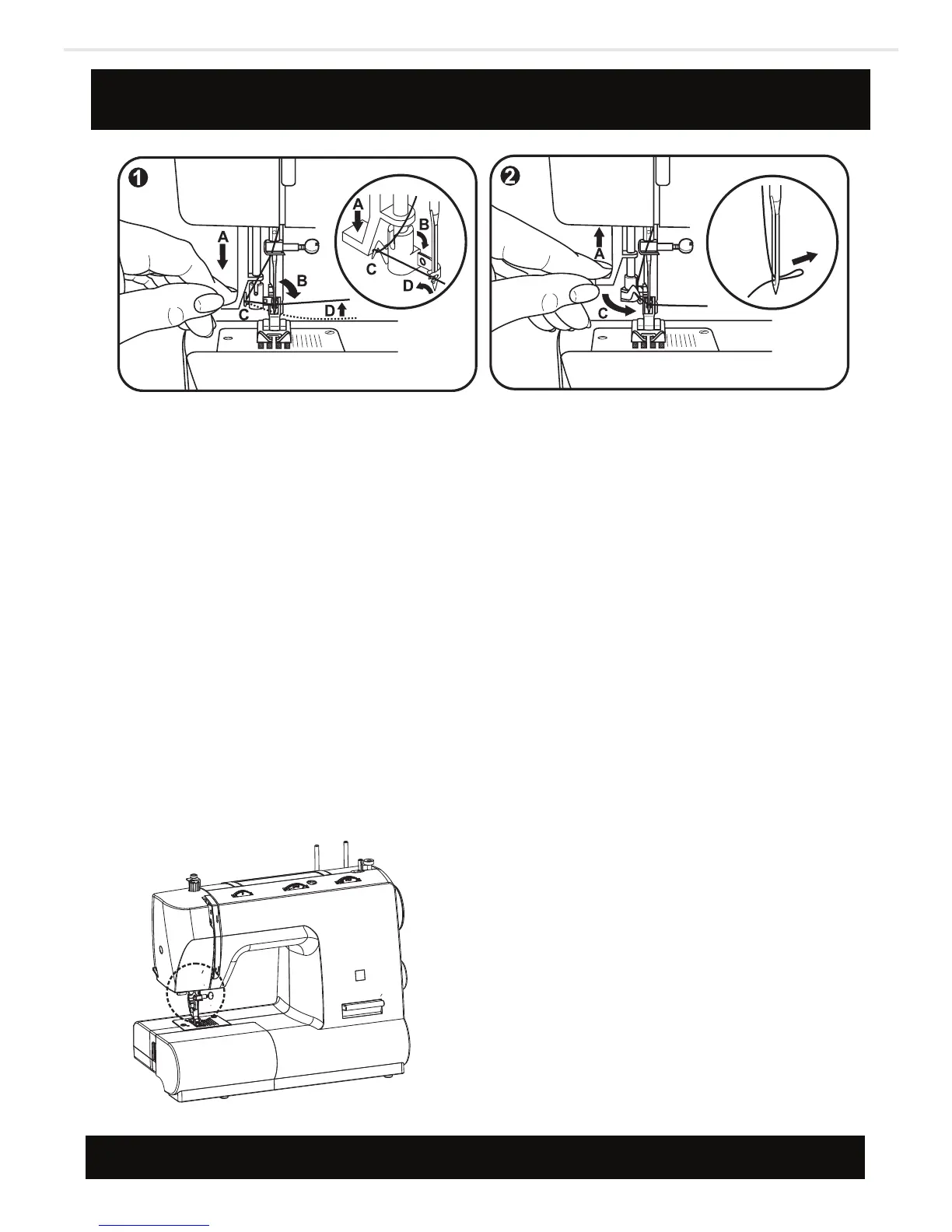 1

A

B

C

D

A

B

C

D

2

A

C