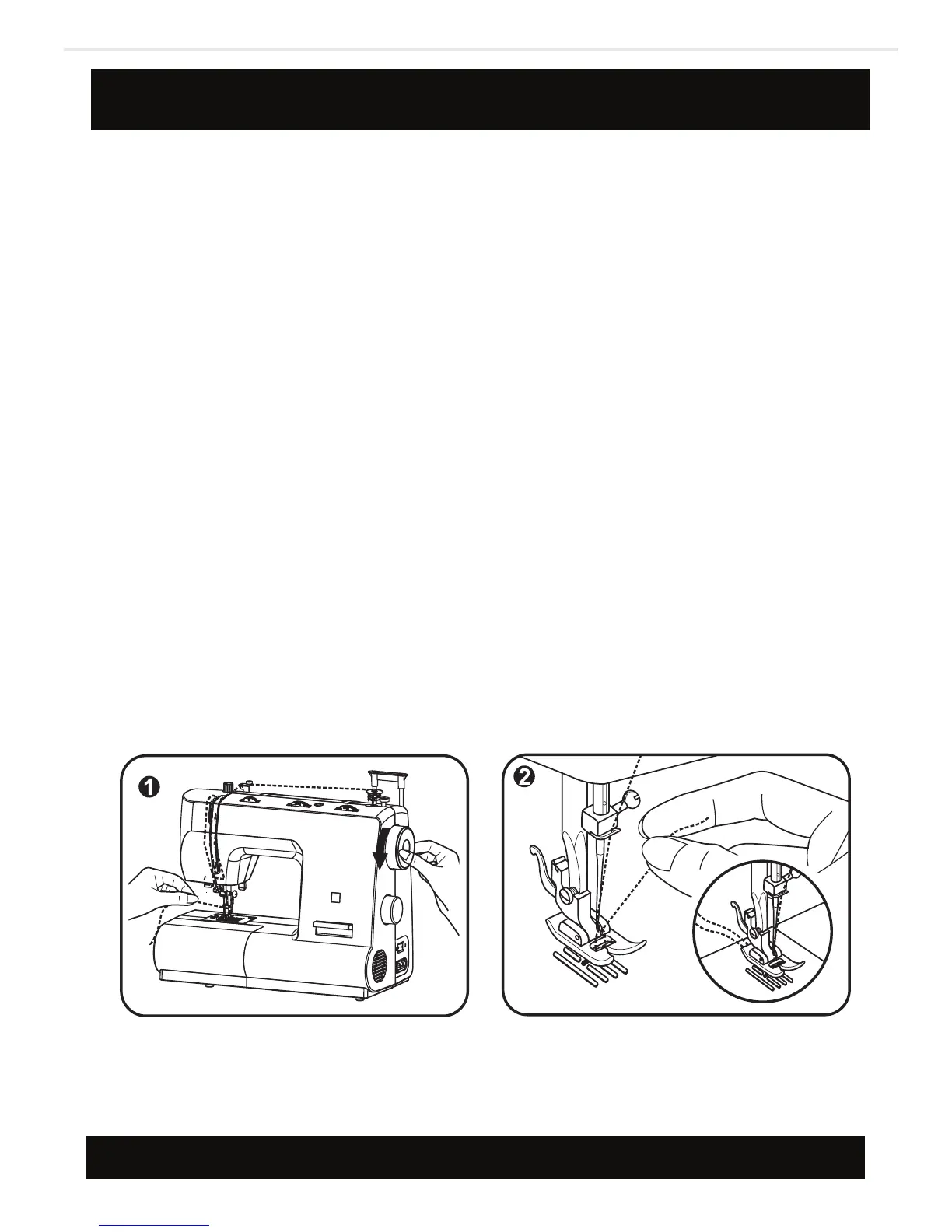 1

2