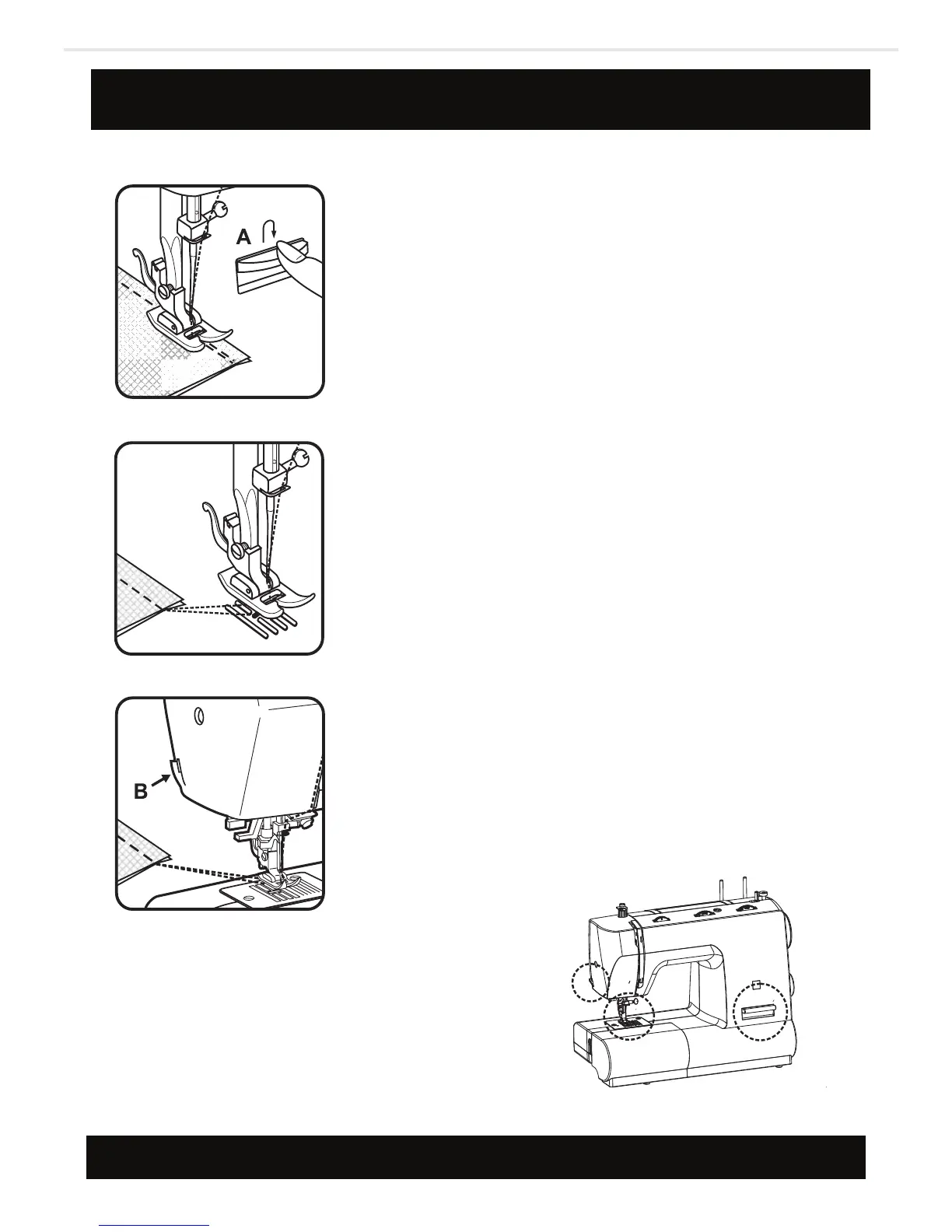 A

B