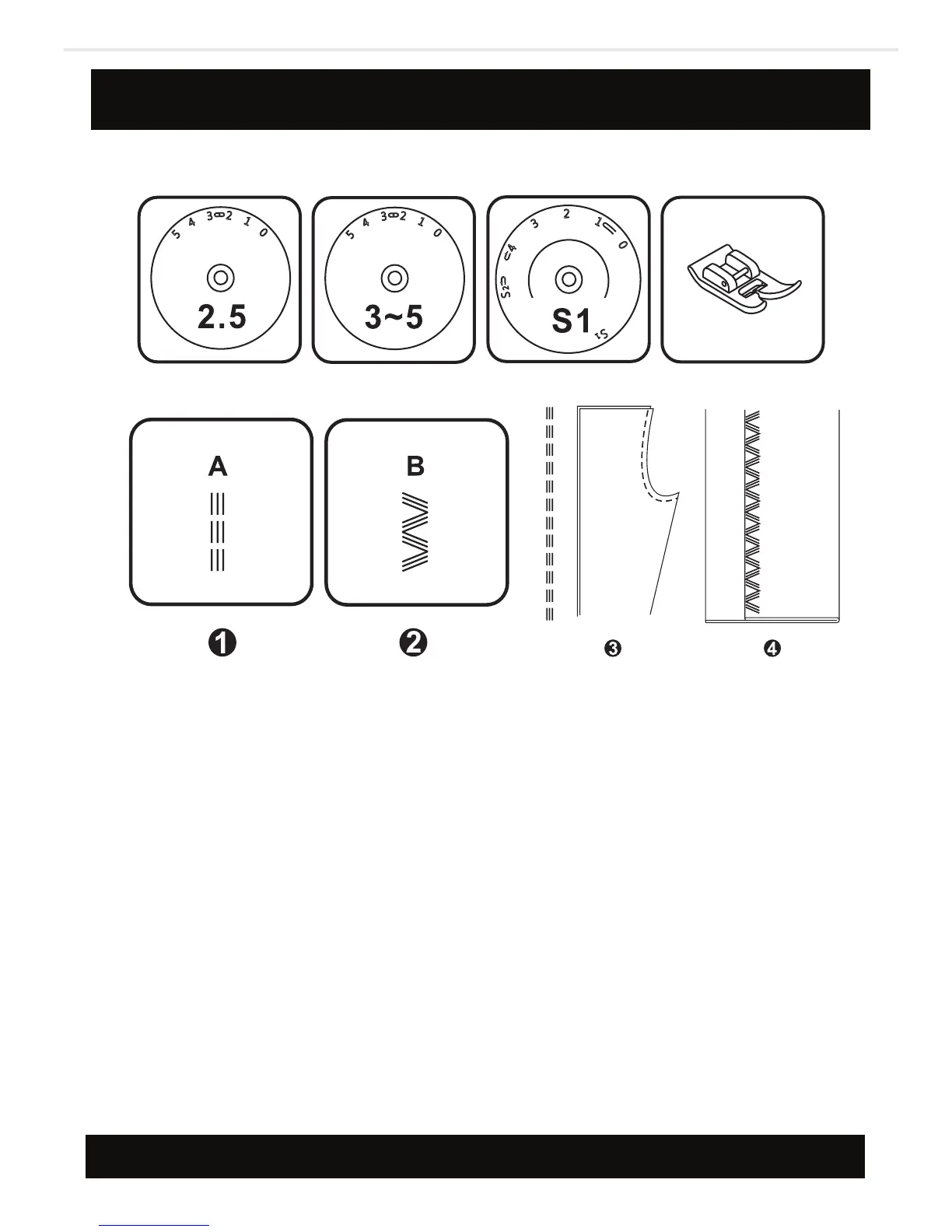 5 4 3 2 1 0

2.5

5 4 3 2 1 0

3~5

S2 4 3 2 1 0

S1

S1

A

B

❶

❷

❸

❹