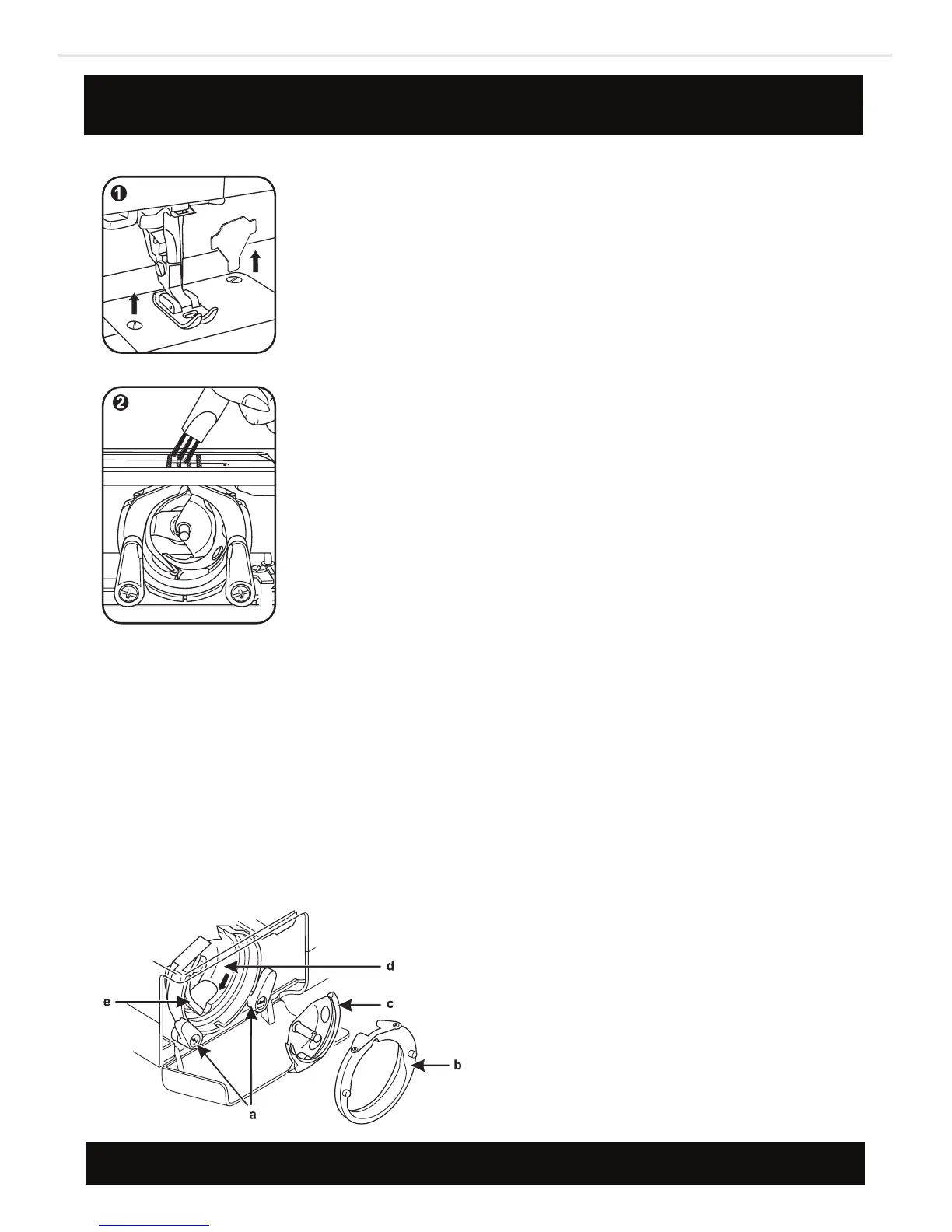 1

2

d

e

c

b

a