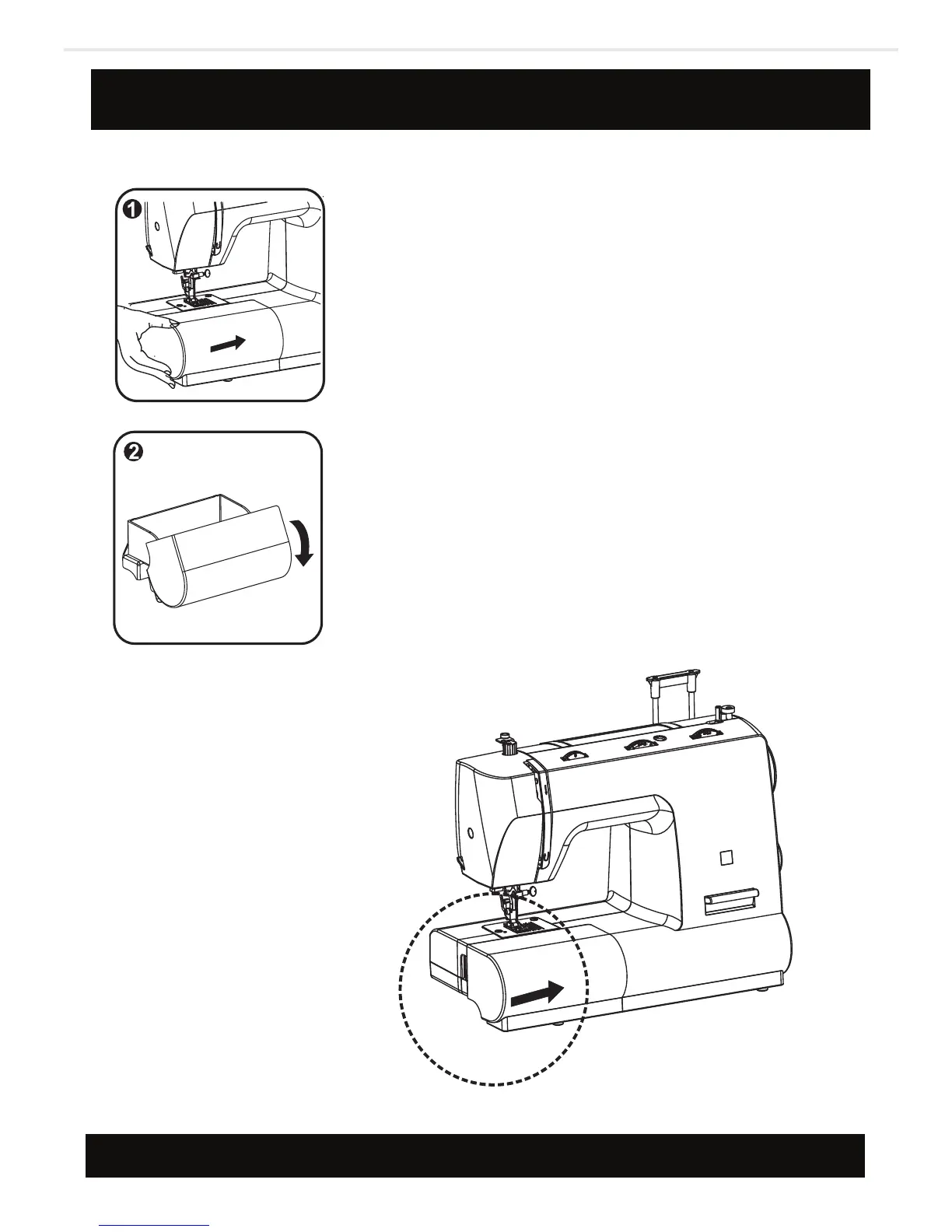 1

2