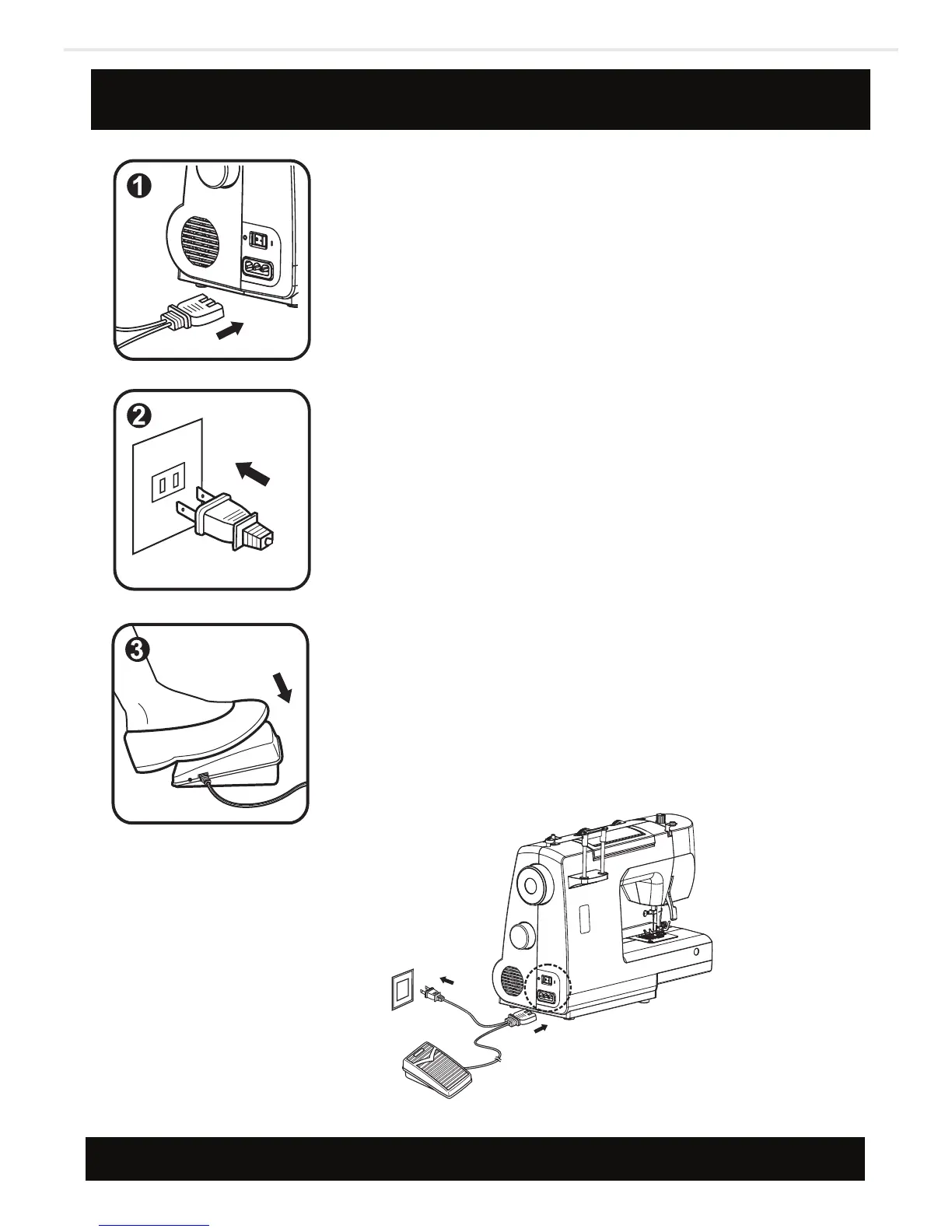 1

2

3