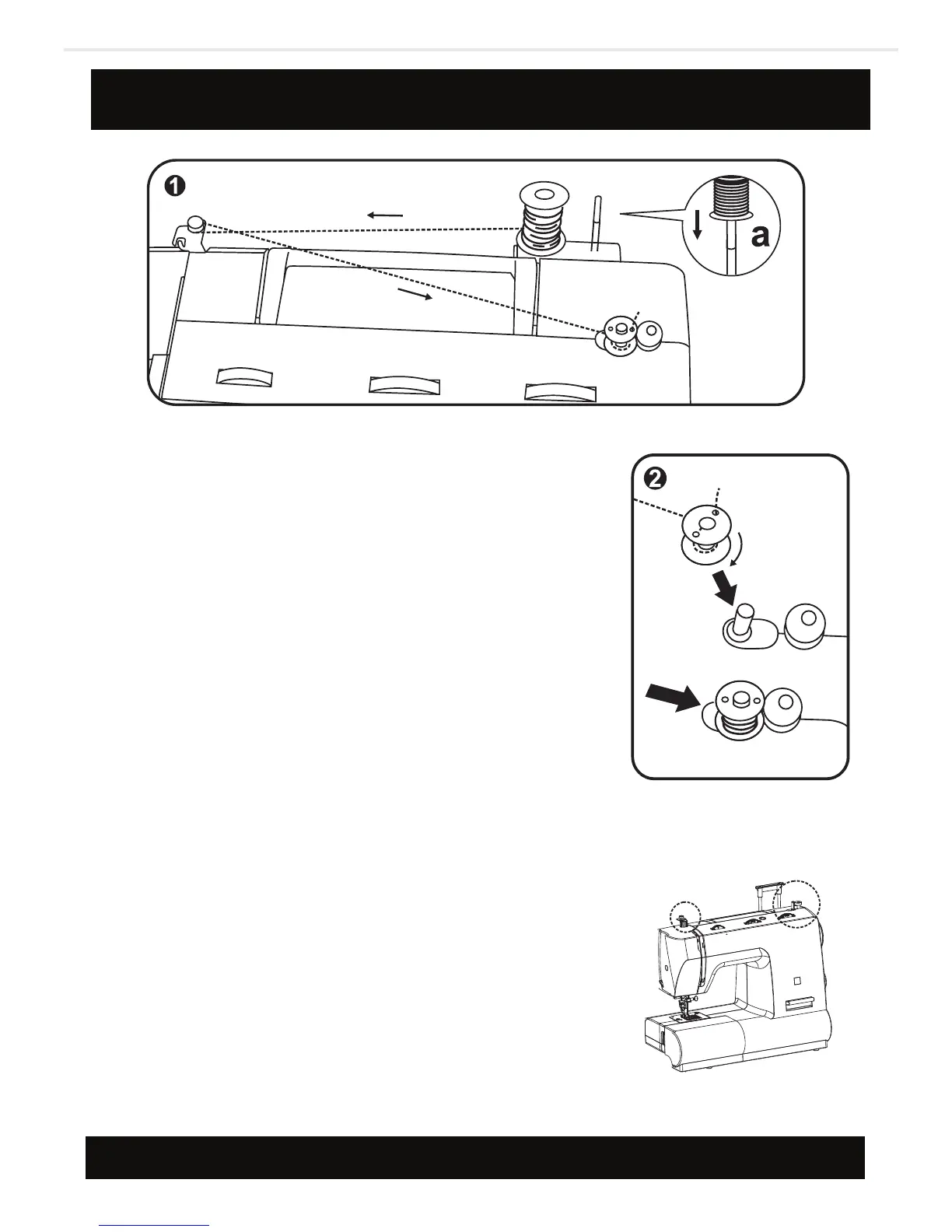 1

a

2