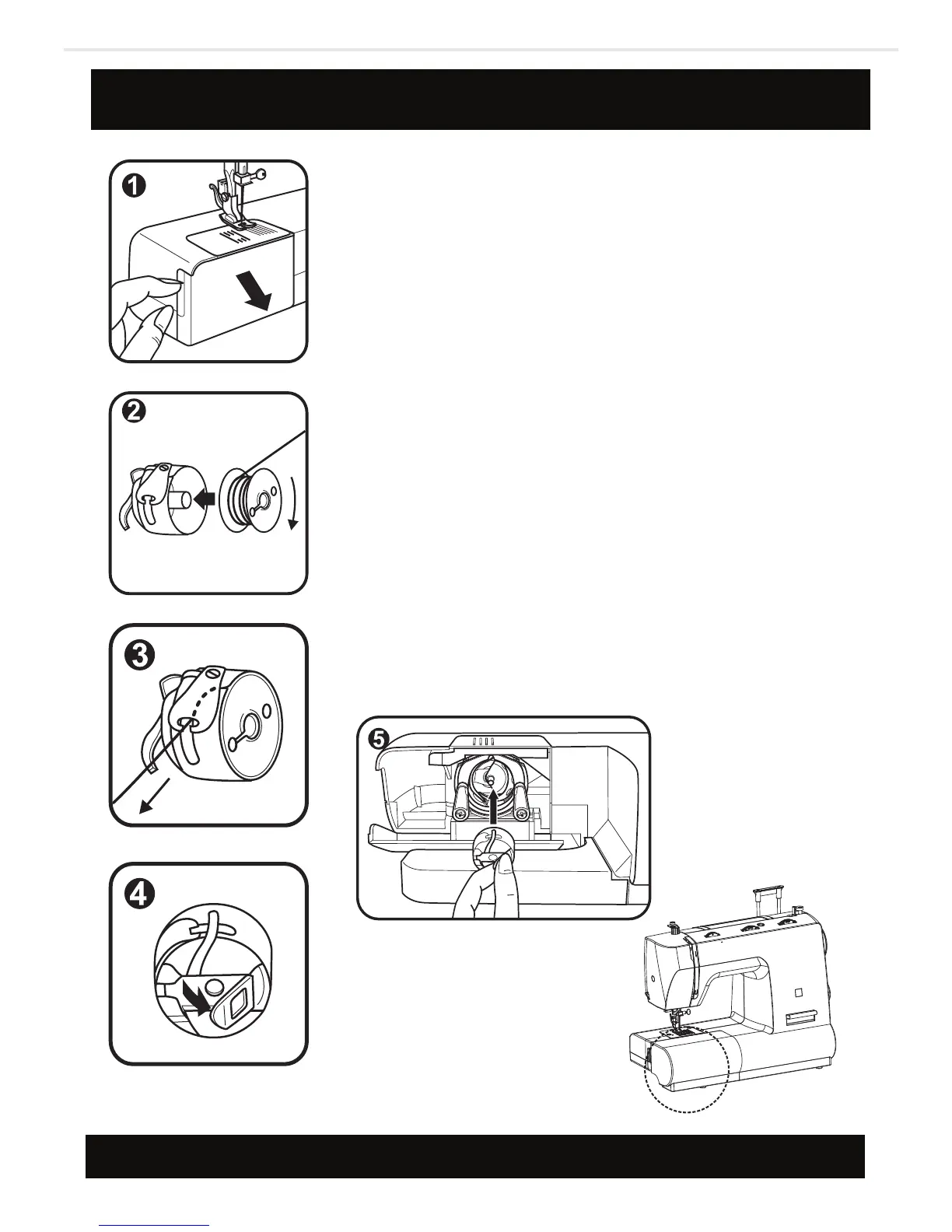 1

2

3

4

5