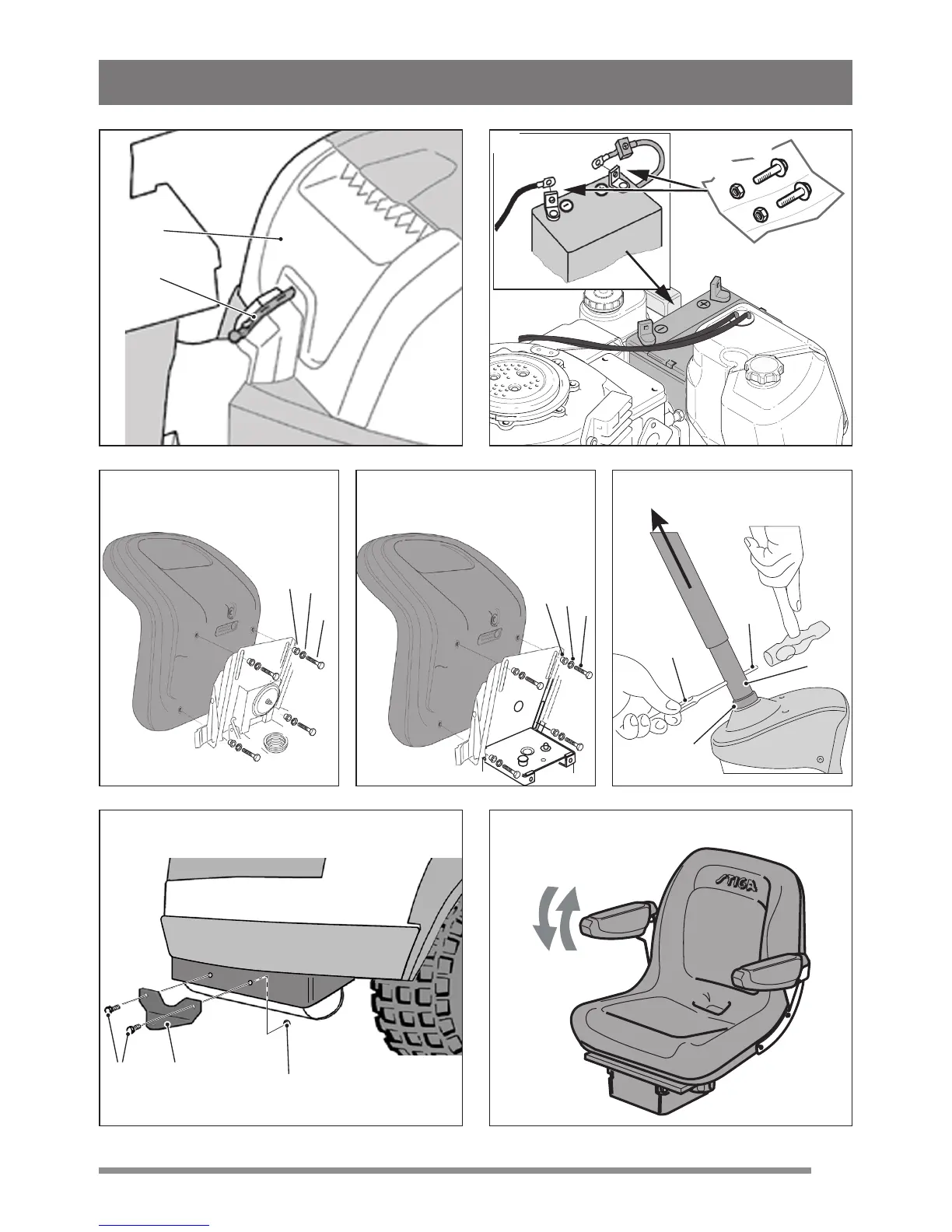 STIGA