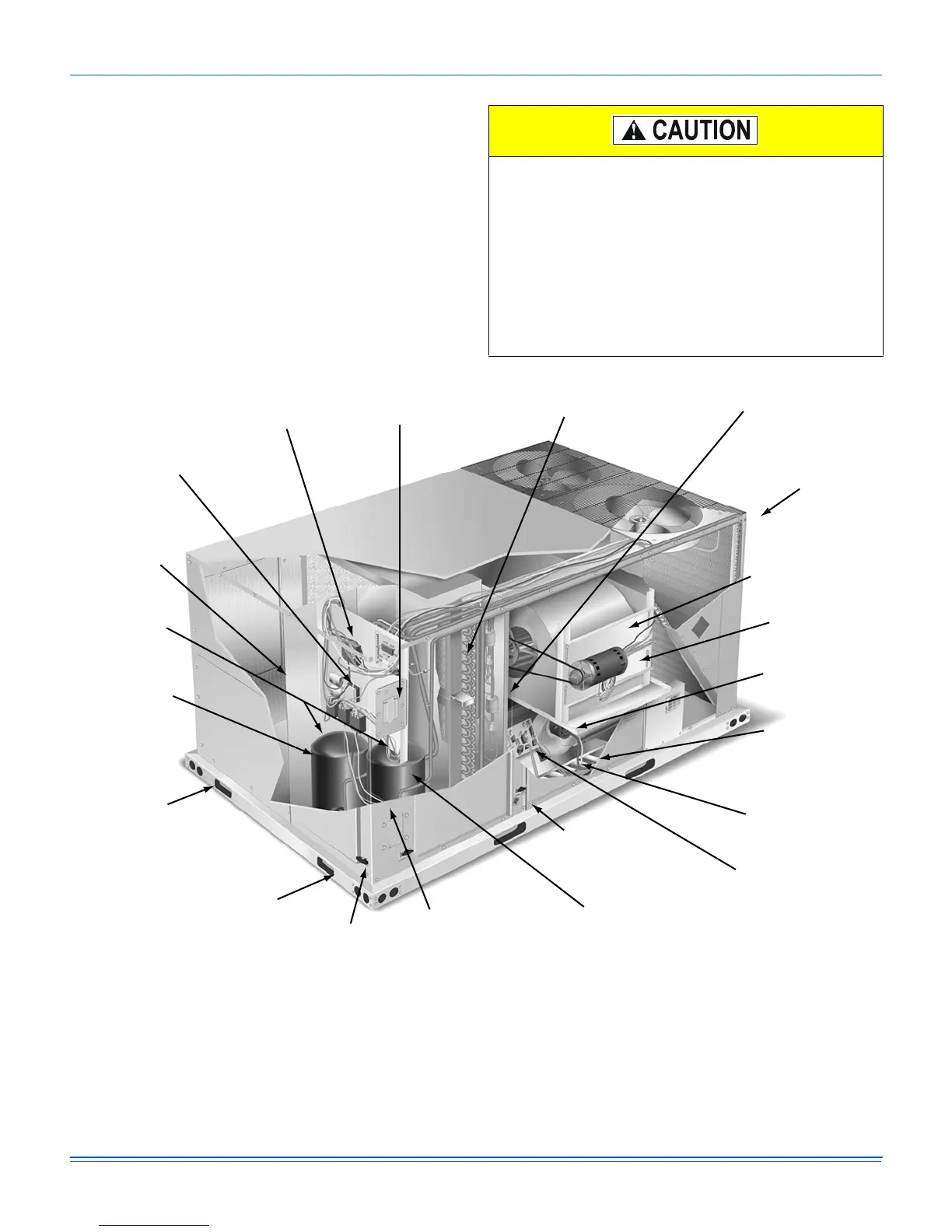 CAUTION