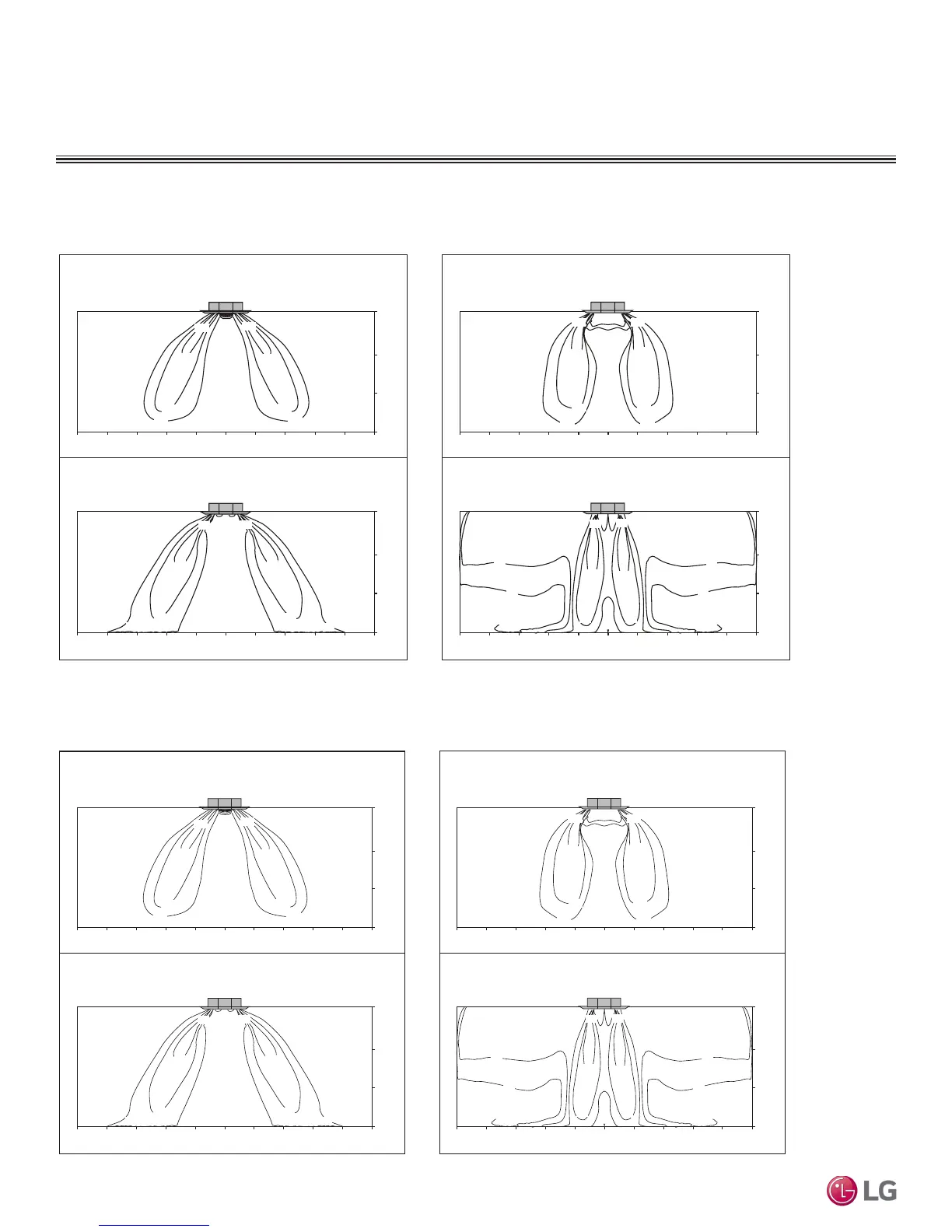 LG