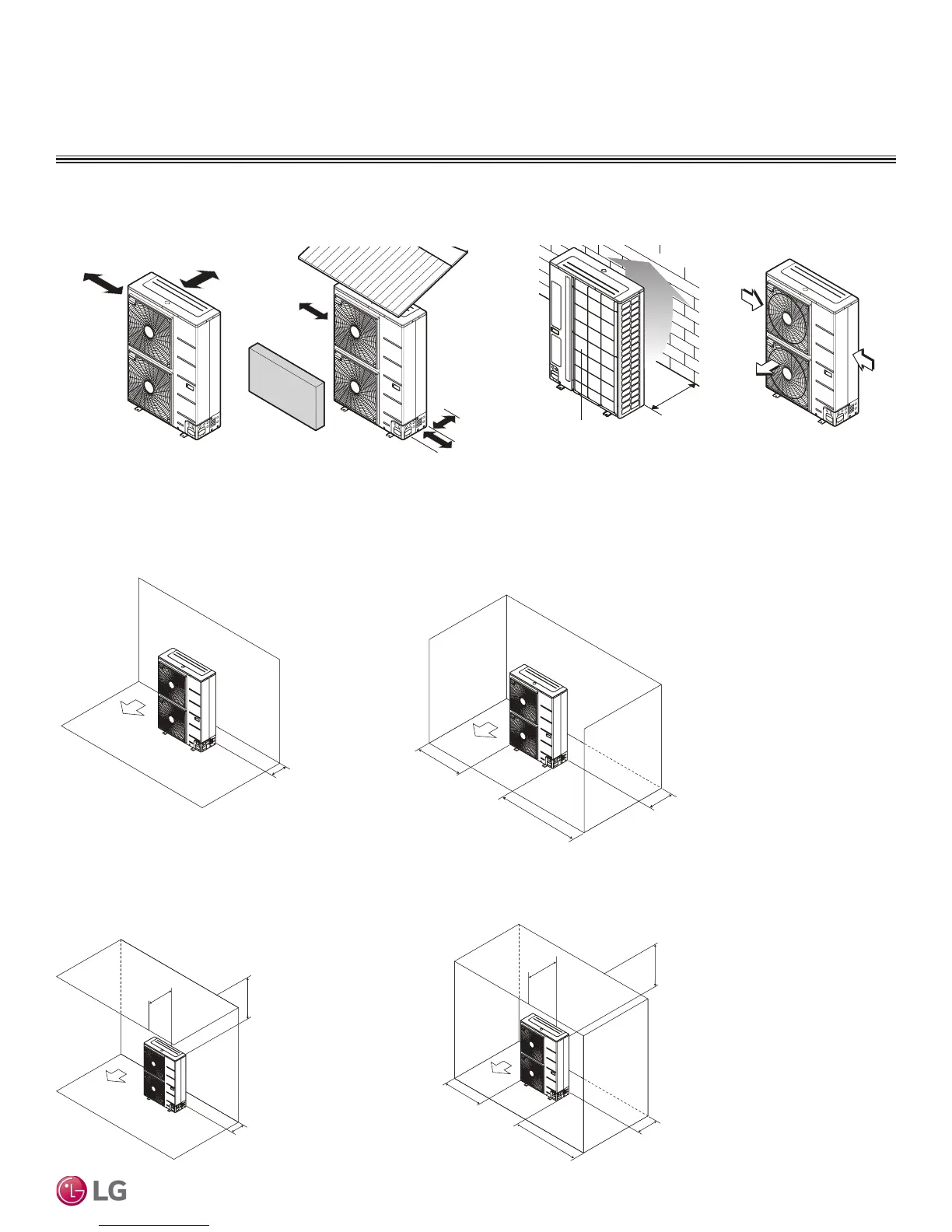 LG