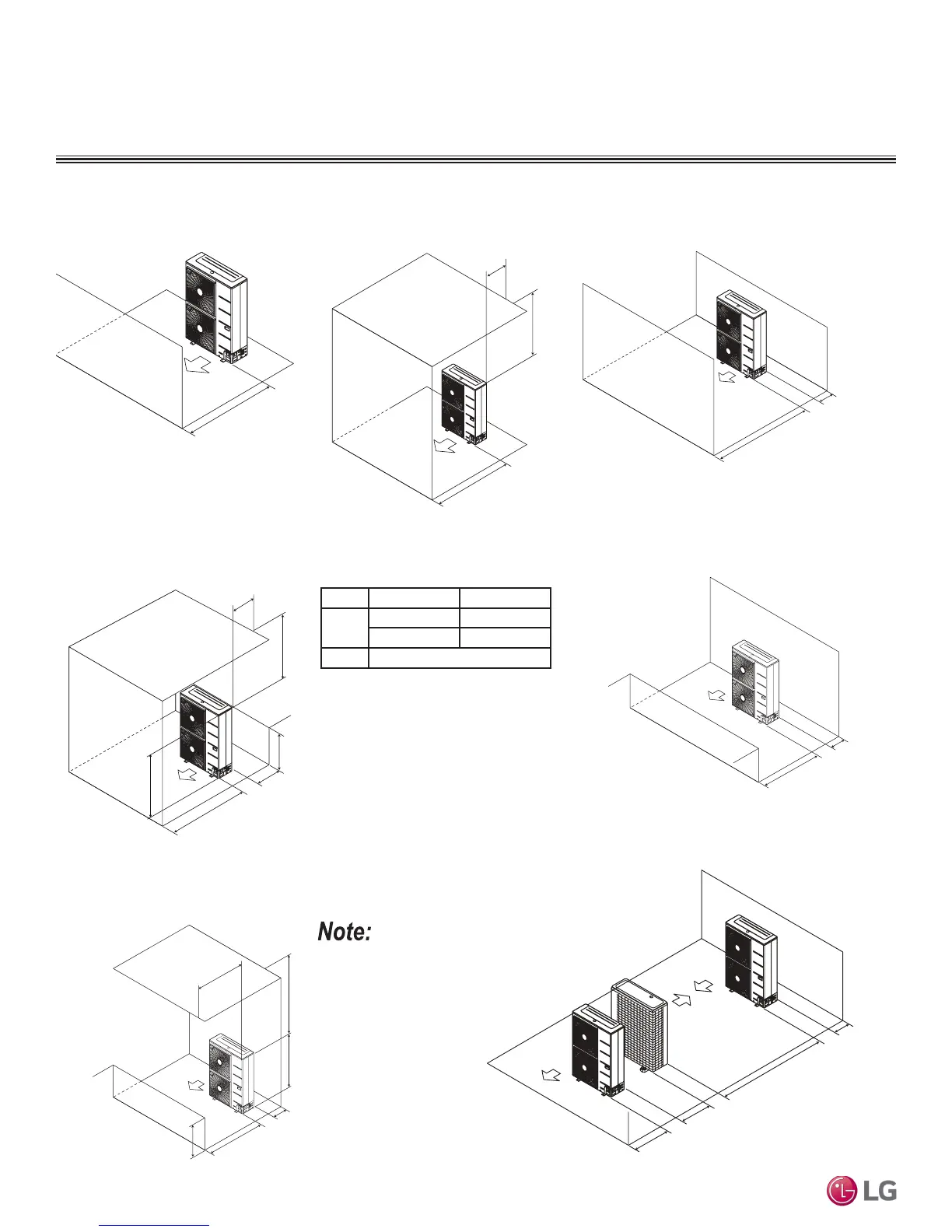 Note:

LG