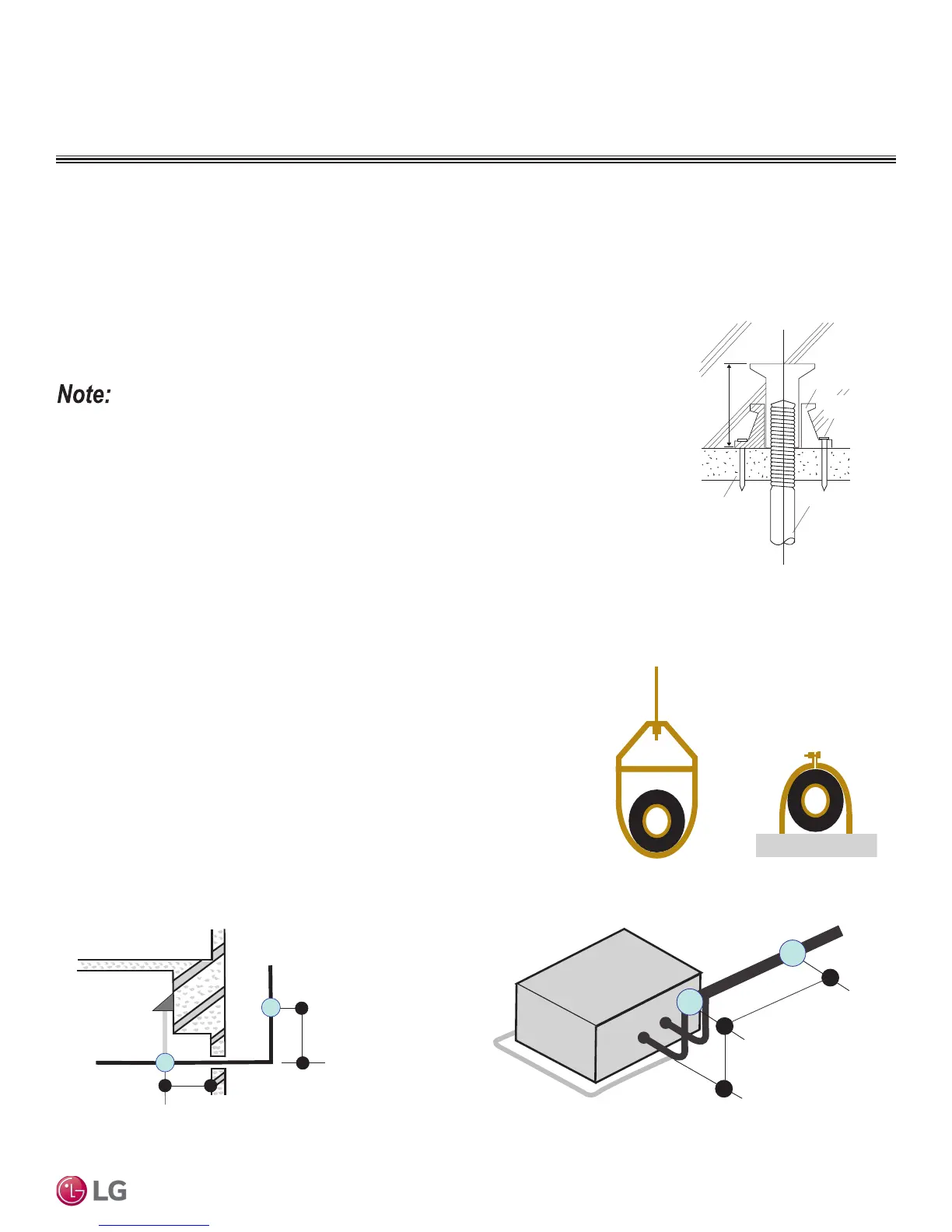 Note:

LG