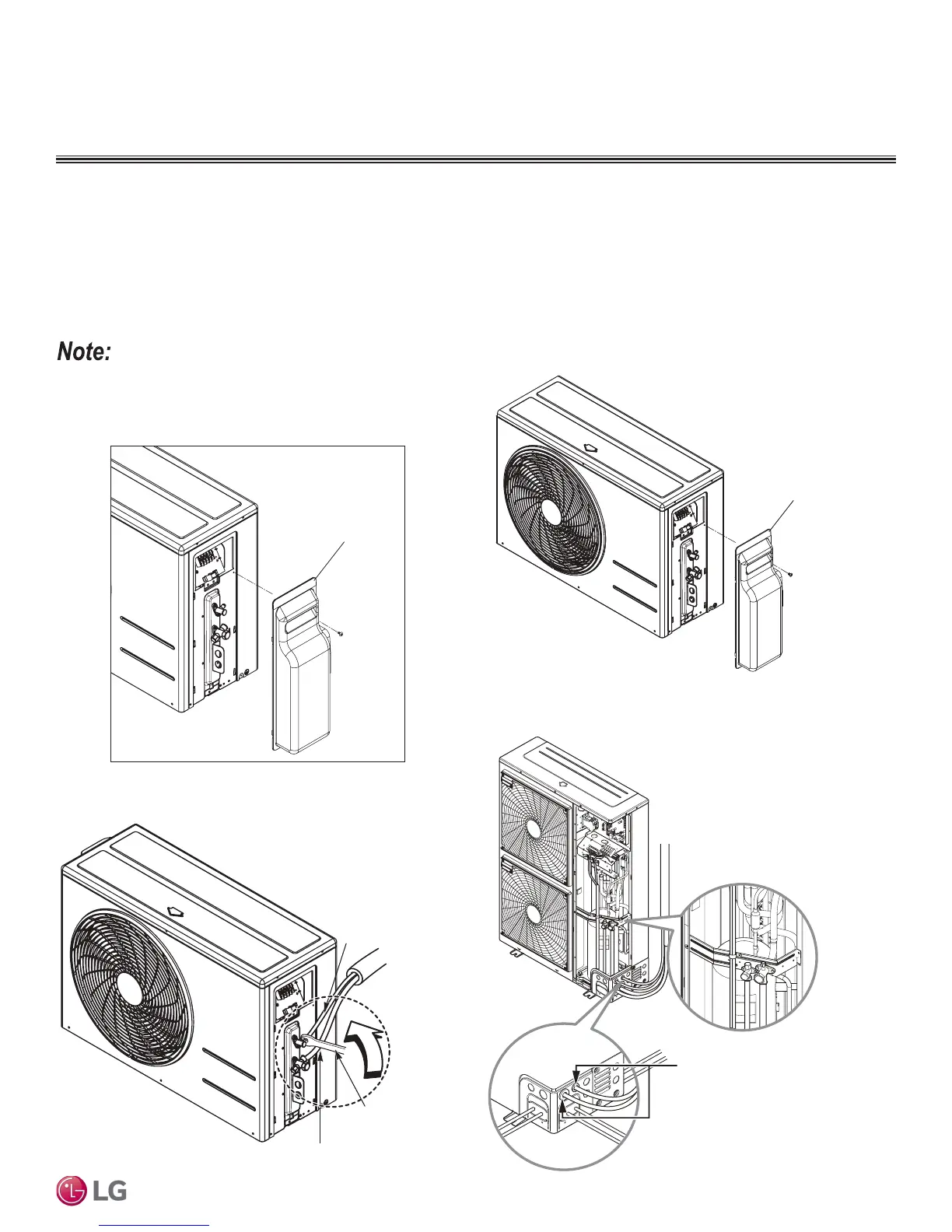 Note:

LG