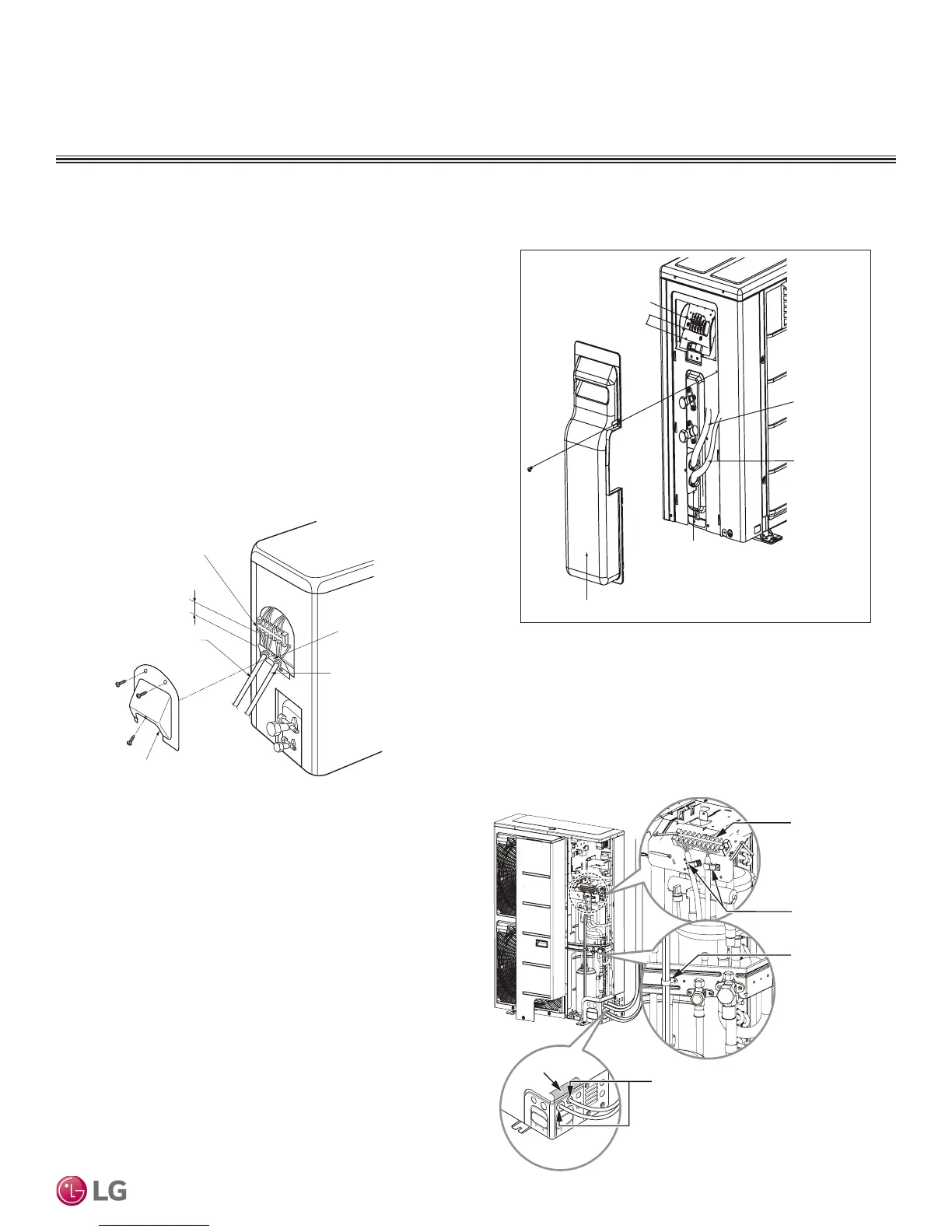 LG