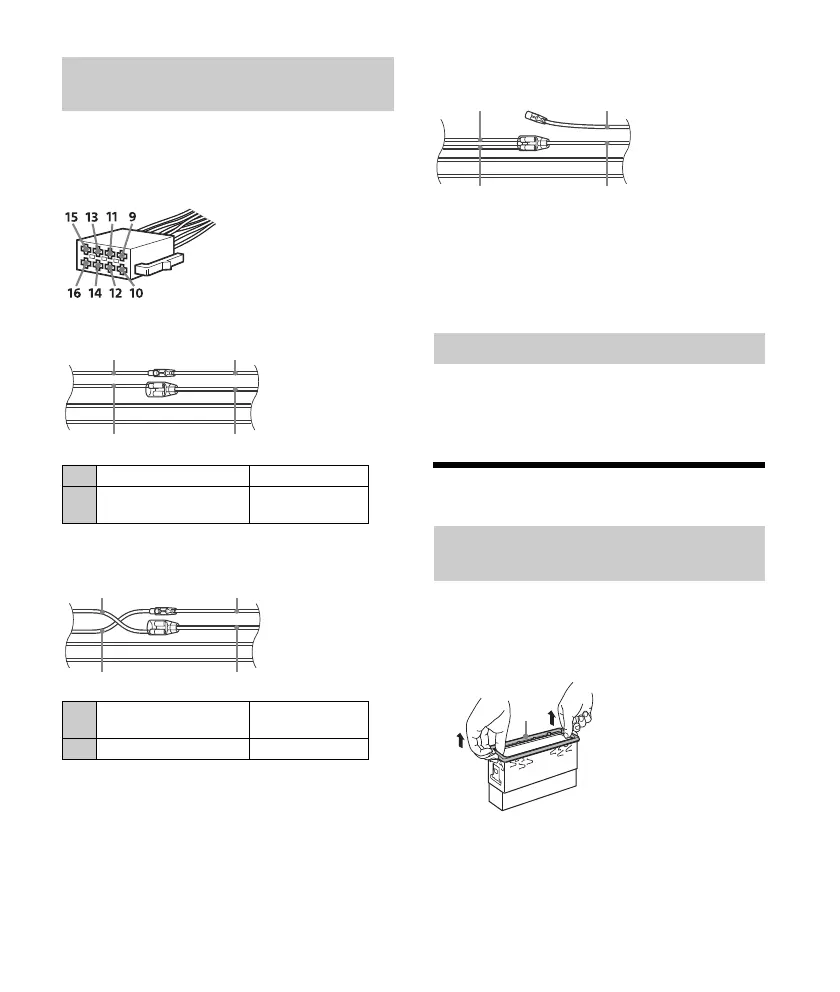 15 13 11 9

16 14 12 10