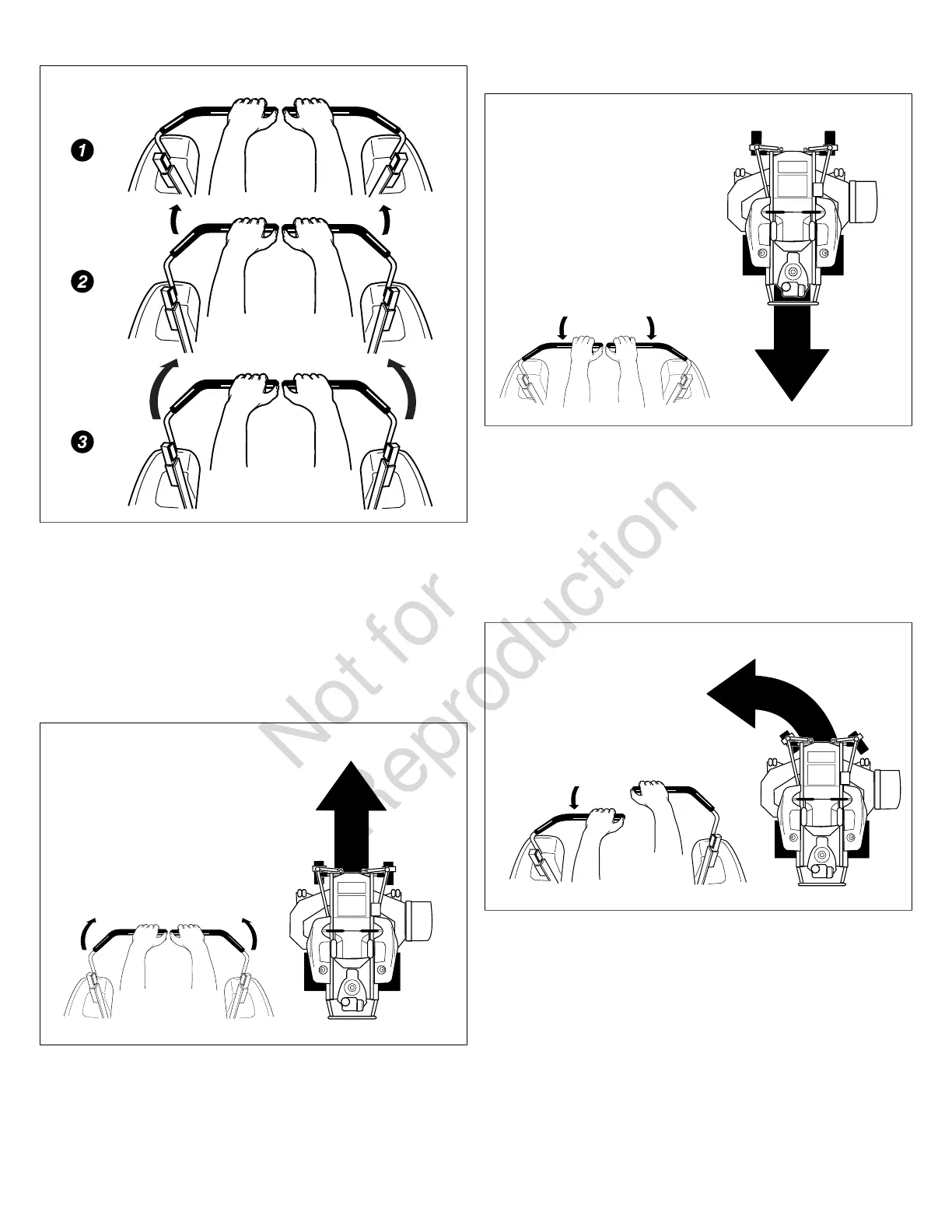 1

2

3

Not for Reproduction