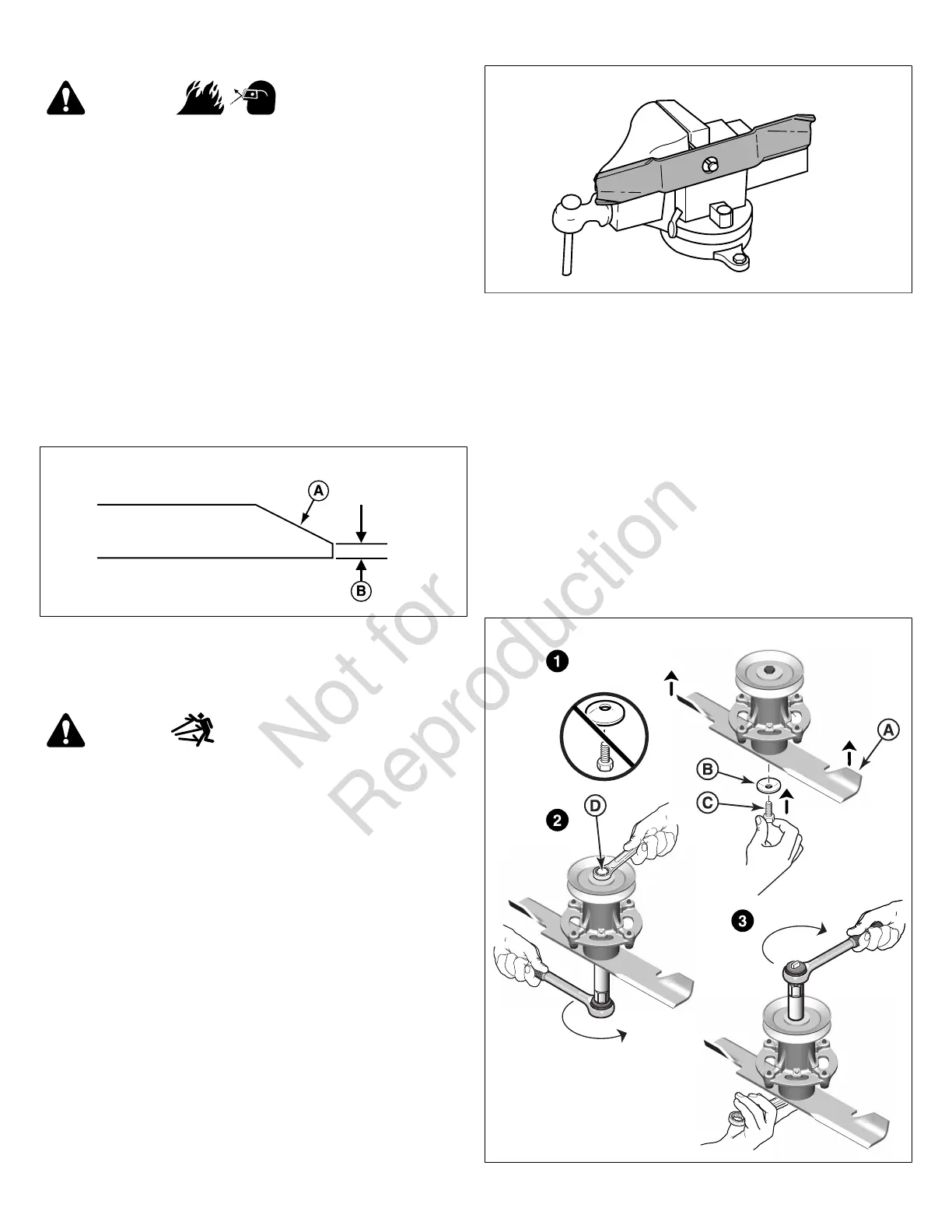 A

B

Not for Reproduction

1

A

B

C

2

D

3