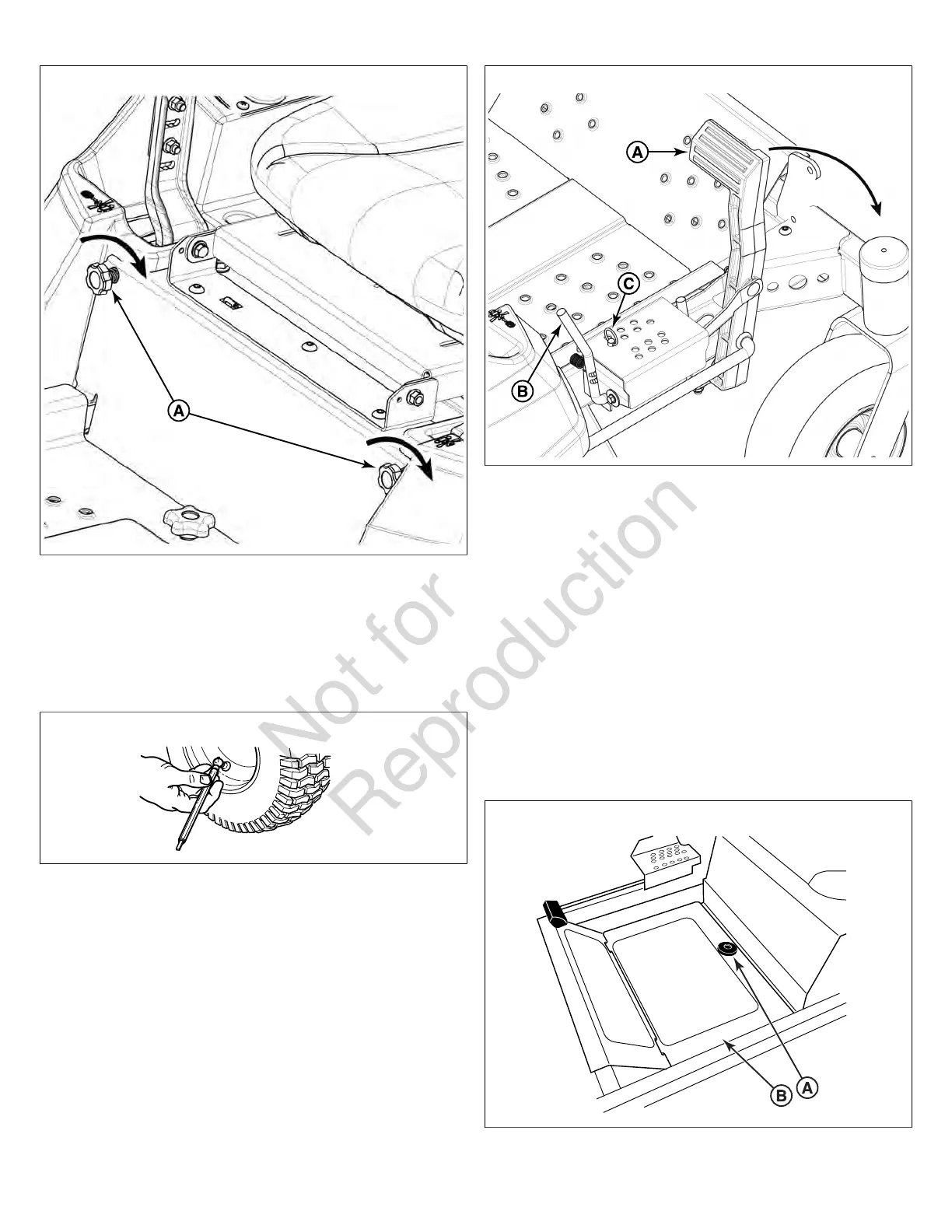 A

A

C

B

Not for Reproduction

B A