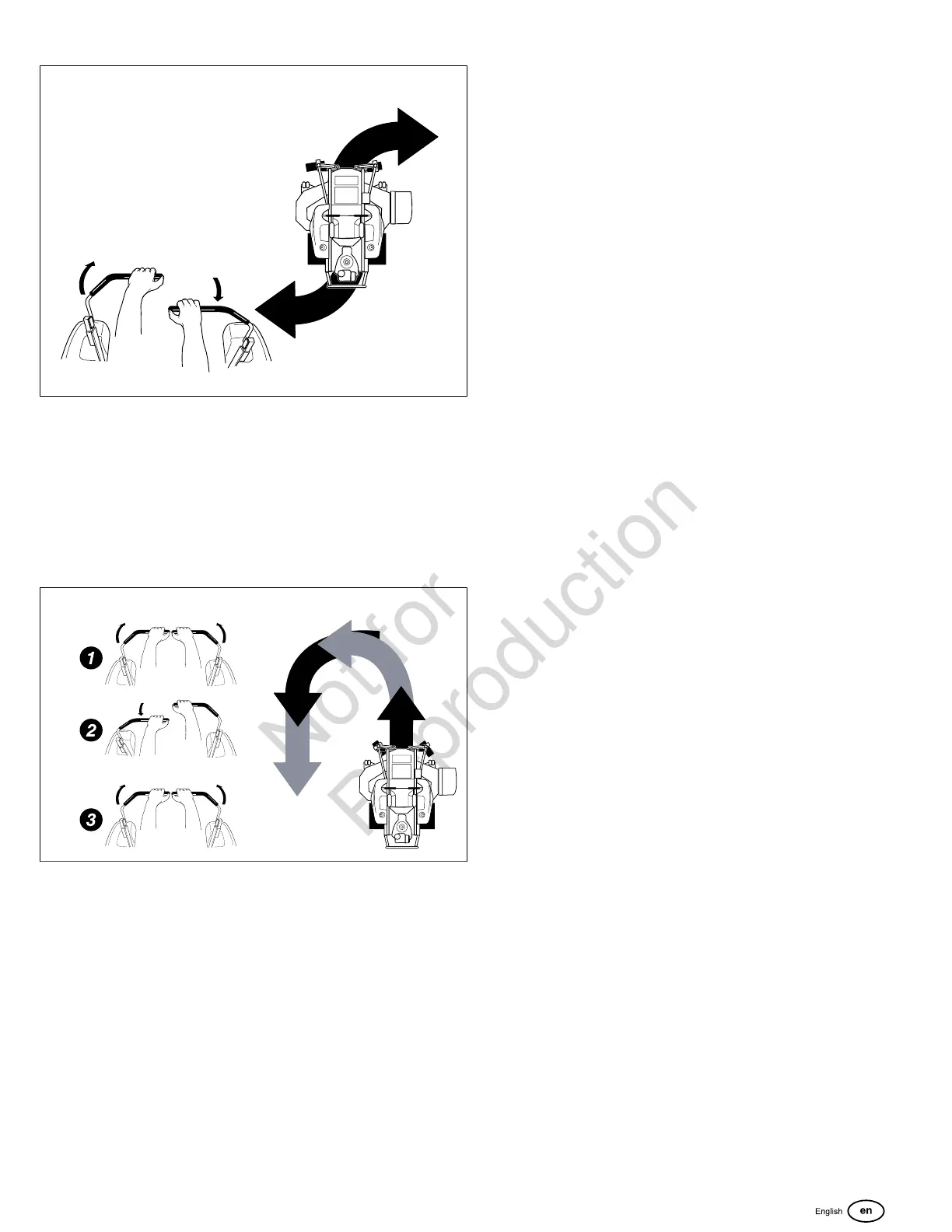 1

2

3

Not for Reproduction

English en