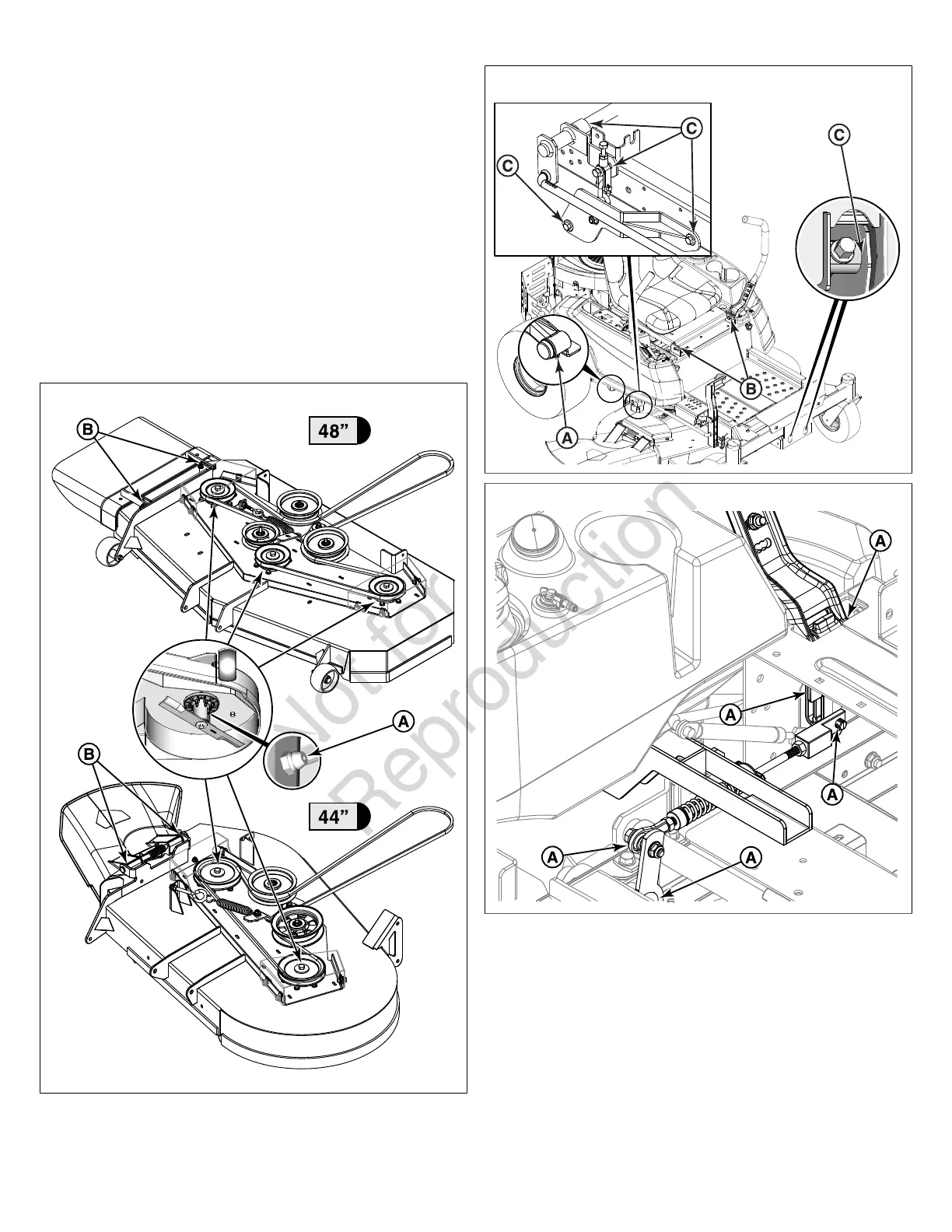 B
48”
A
B
44”
C
C
C
B
A
A
A
A
A
A
Not for Reproduction